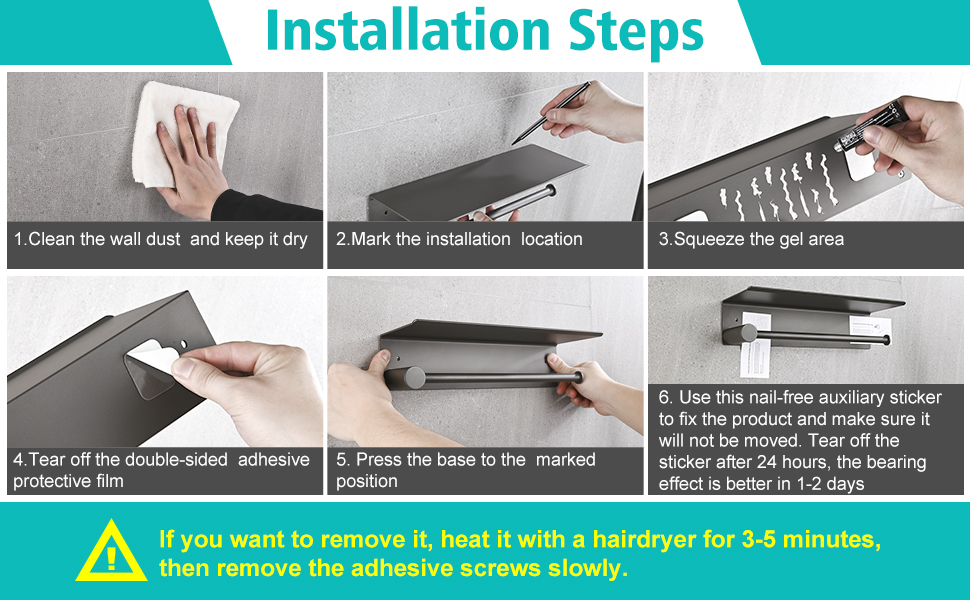 Installation Steps

1.Clean the wall dust and keep it dry

2.Mark the installation location

3.Squeeze the gel area

4.Tear off the double-sided adhesive protective film

5. Press the base to the marked position

6. Use this nail-free auxiliary sticker to fix the product and make sure it will not be moved. Tear off the sticker after 24 hours, the bearing effect is better in 1-2 days

!

If you want to remove it, heat it with a hairdryer for 3-5 minutes, then remove the adhesive screws slowly.