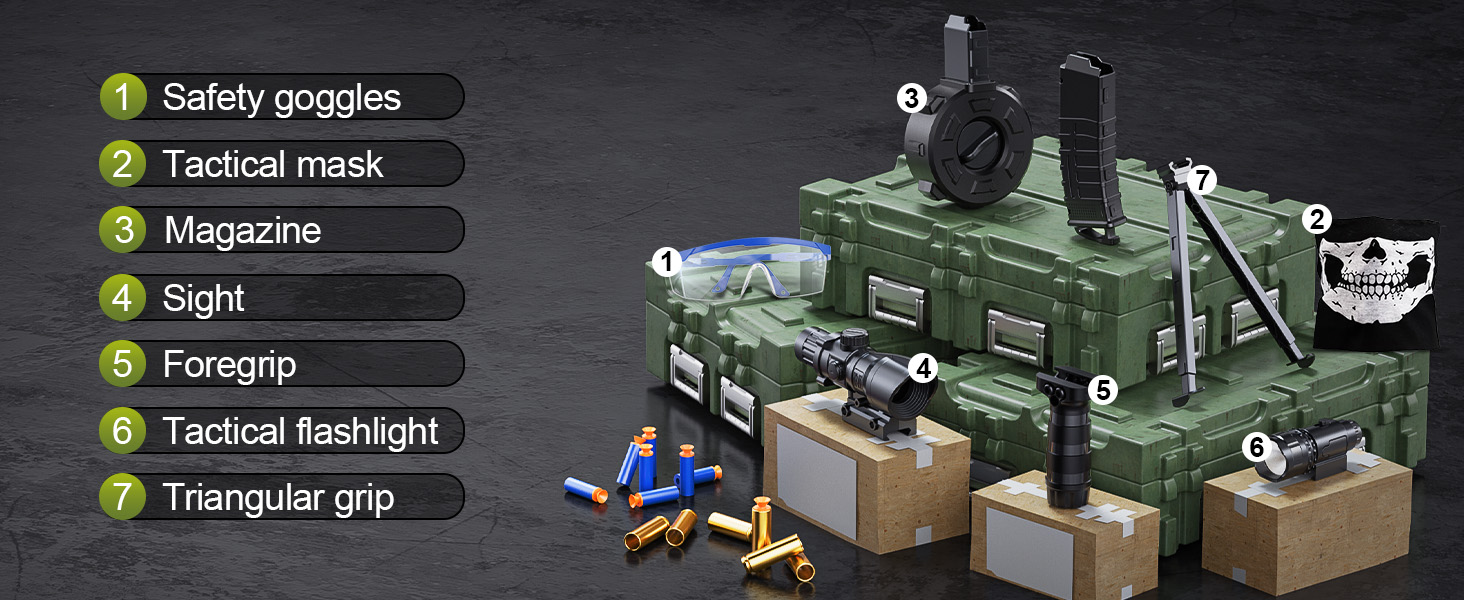 1 Safety goggles
2 Tactical mask
3 Magazine
4 Sight
5 Foregrip
6 Tactical flashlight
7 Triangular grip

3
7
2
1
4
5
6