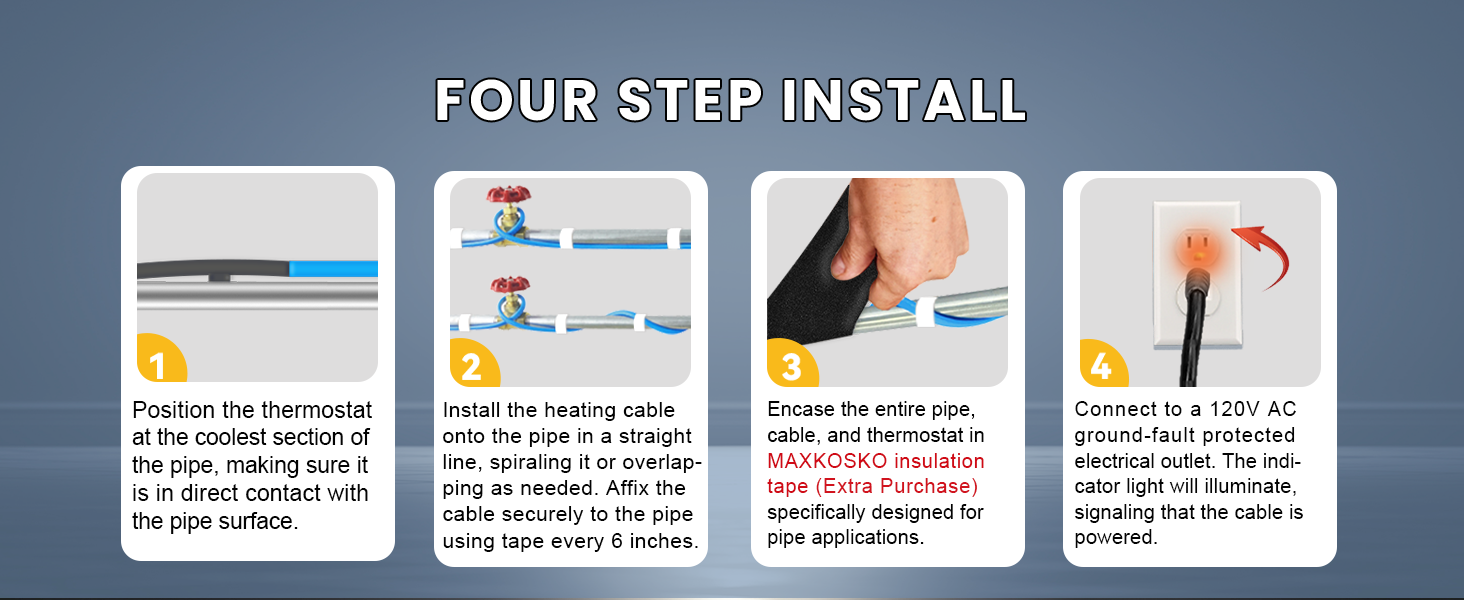 FOUR STEP INSTALL

1

Position the thermostat at the coolest section of the pipe, making sure it is in direct contact with the pipe surface.

2

Install the heating cable onto the pipe in a straight line, spiraling it or overlapping as needed. Affix the cable securely to the pipe using tape every 6 inches.

3

Encase the entire pipe, cable, and thermostat in MAXKOSKO insulation tape (Extra Purchase) specifically designed for pipe applications.

4

Connect to a 120V AC ground-fault protected electrical outlet. The indicator light will illuminate, signaling that the cable is powered.