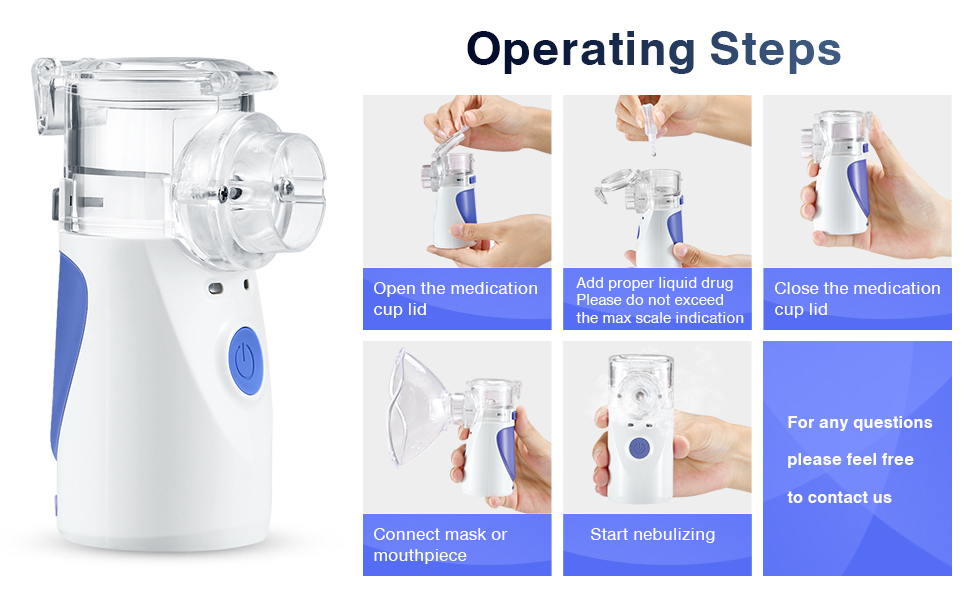 Operating Steps

Open the medication cup lid

Add proper liquid drug Please do not exceed the max scale indication

Close the medication cup lid

Connect mask or mouthpiece

Start nebulizing

For any questions please feel free to contact us