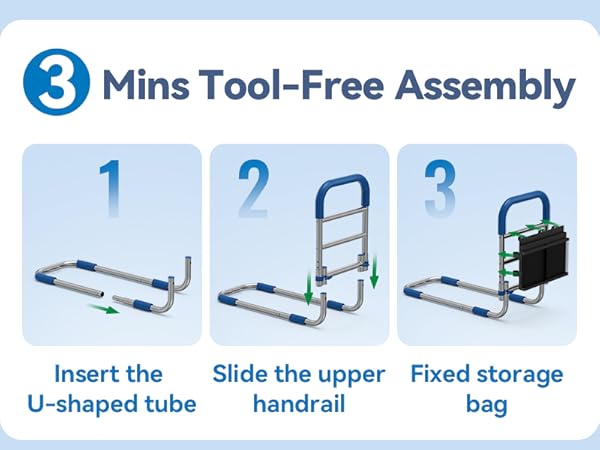 3 Mins Tool-Free Assembly

1

Insert the U-shaped tube

2

Slide the upper handrail

3

Fixed storage bag