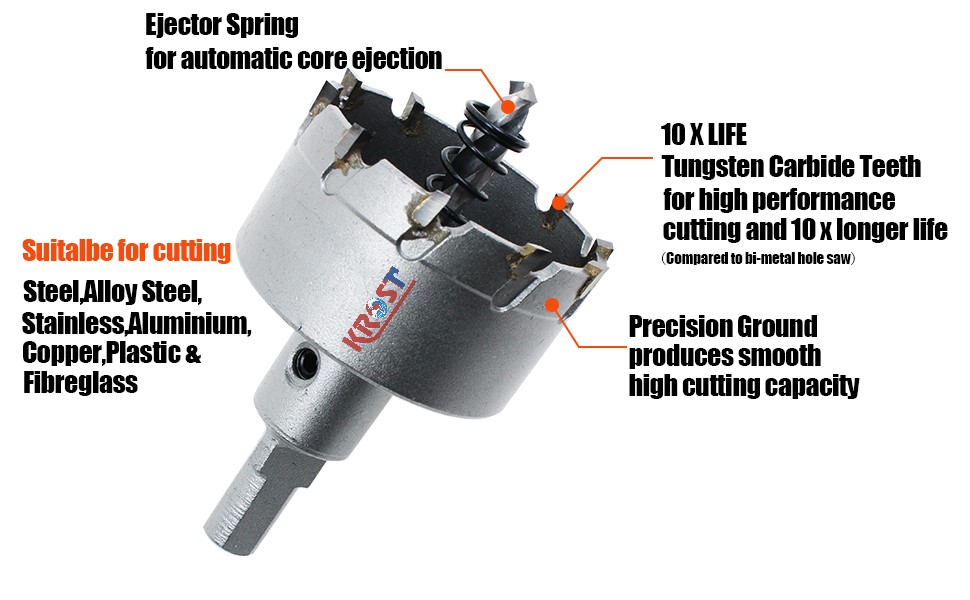 Ejector Spring
for automatic core ejection

10 X LIFE
Tungsten Carbide Teeth
for high performance
cutting and 10 x longer life
(Compared to bi-metal hole saw)

Suitalbe for cutting

Steel,Alloy Steel,
Stainless,Aluminium,
Copper,Plastic &
Fibreglass

KROST

Precision Ground
produces smooth
high cutting capacity