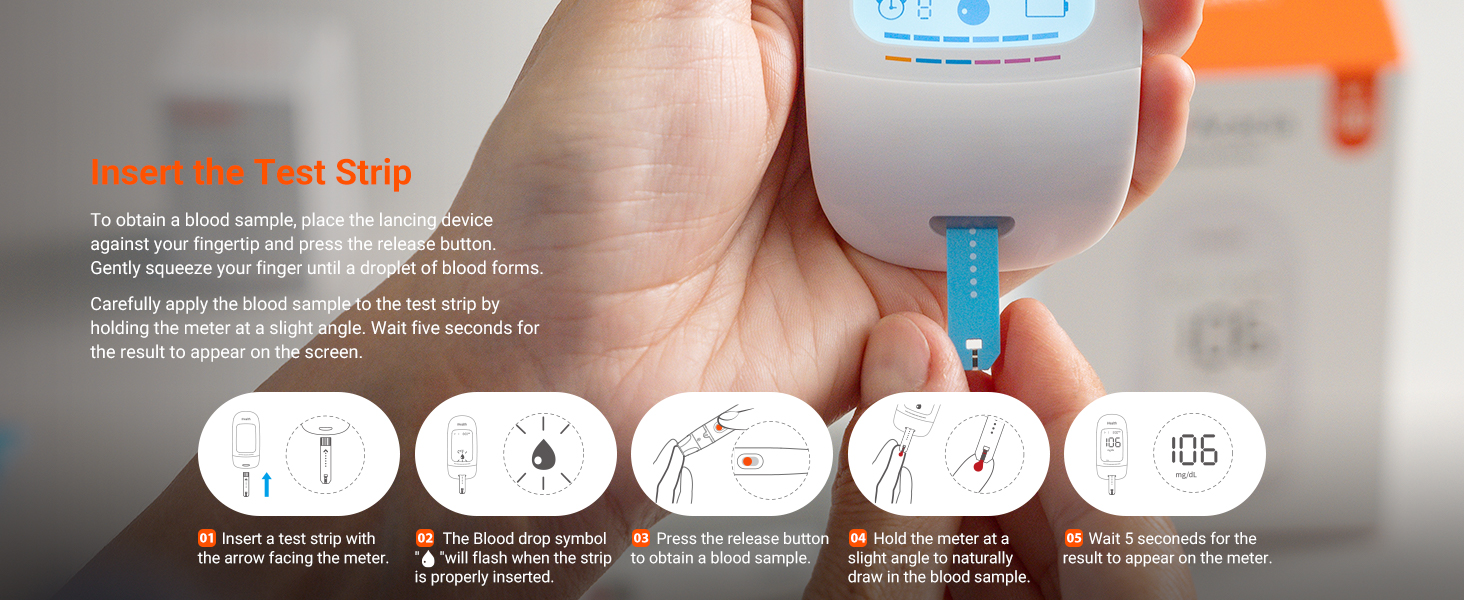 Insert the Test Strip

To obtain a blood sample, place the lancing device against your fingertip and press the release button. Gently squeeze your finger until a droplet of blood forms.

Carefully apply the blood sample to the test strip by holding the meter at a slight angle. Wait five seconds for the result to appear on the screen.

106
mg/dL

01 Insert a test strip with the arrow facing the meter.

02 The Blood drop symbol " "will flash when the strip is properly inserted.

03 Press the release button to obtain a blood sample.

04 Hold the meter at a slight angle to naturally draw in the blood sample.

05 Wait 5 seconeds for the result to appear on the meter.