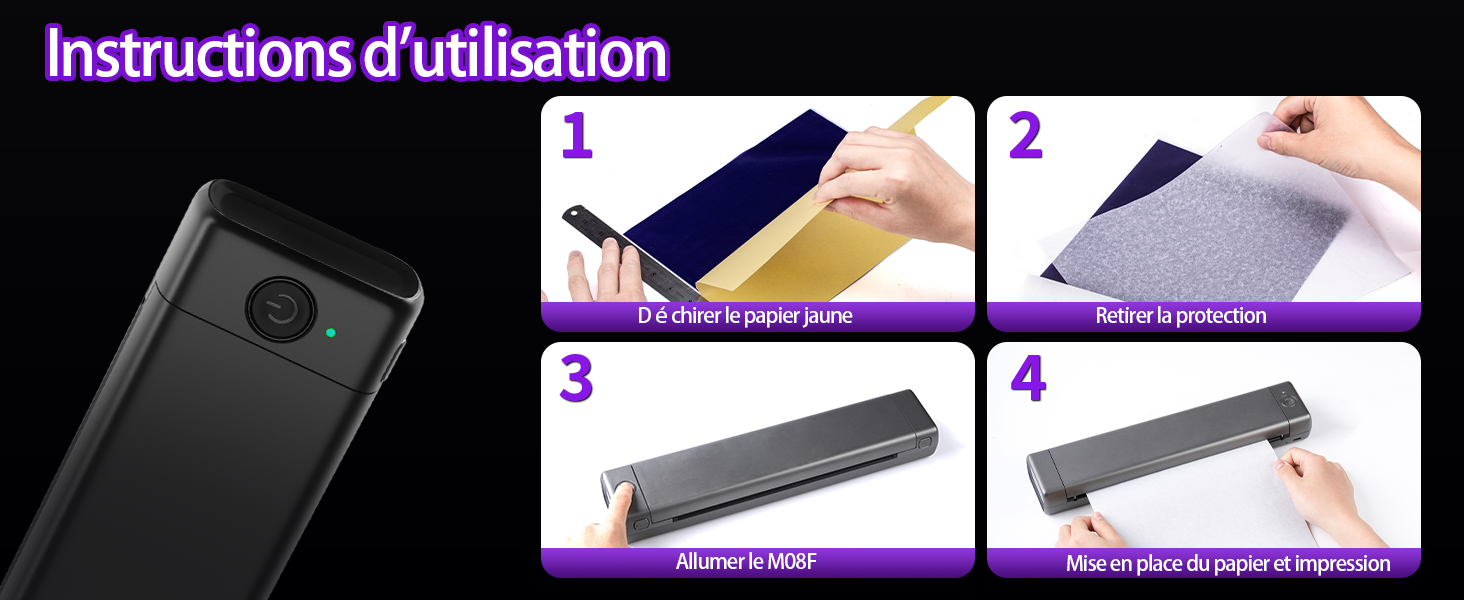 Instructions d’utilisation

1
D é chirer le papier jaune

2
Retirer la protection

3
Allumer le M08F

4
Mise en place du papier et impression