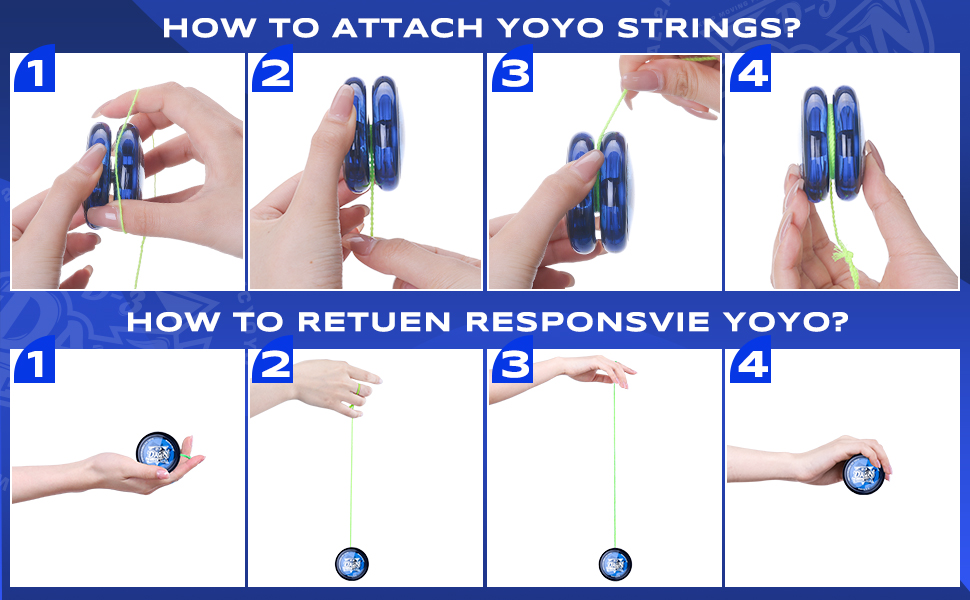 HOW TO ATTACH YOYO STRINGS?

1

2

3

4

HOW TO RETUEN RESPONSVIE YOYO?

1

2

3

4