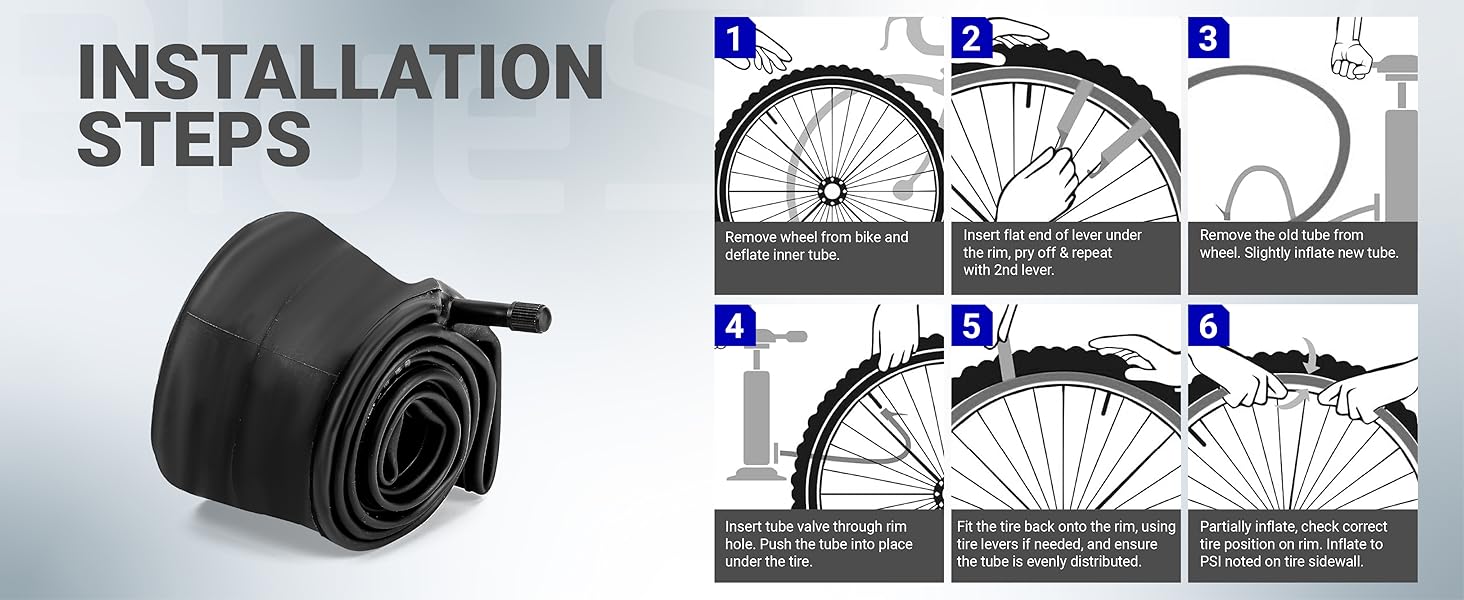 INSTALLATION STEPS

1
Remove wheel from bike and deflate inner tube.

2
Insert flat end of lever under the rim, pry off & repeat with 2nd lever.

3
Remove the old tube from wheel. Slightly inflate new tube.

4
Insert tube valve through rim hole. Push the tube into place under the tire.

5
Fit the tire back onto the rim, using tire levers if needed, and ensure the tube is evenly distributed.

6
Partially inflate, check correct tire position on rim. Inflate to PSI noted on tire sidewall.