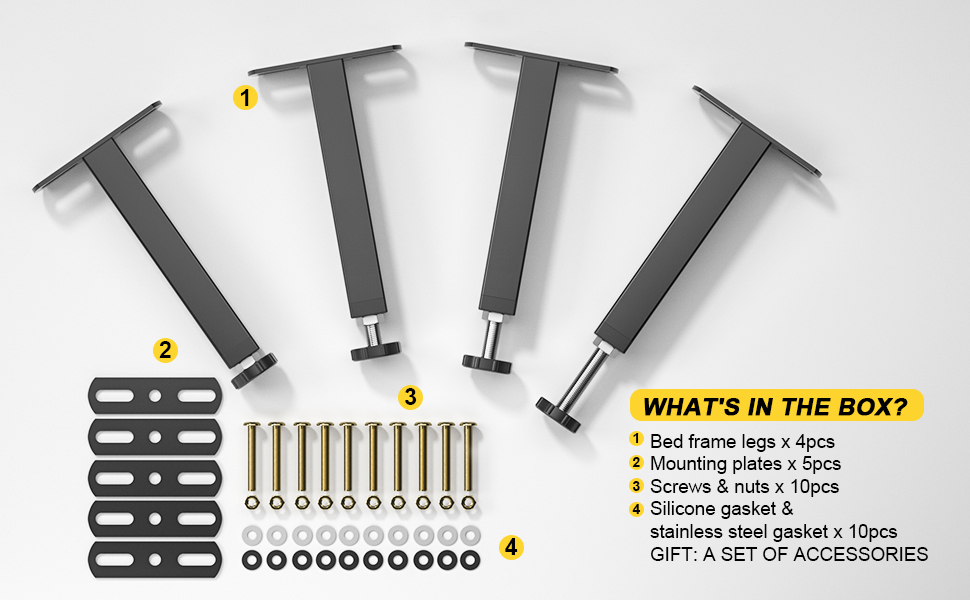 1

2

3

4

WHAT'S IN THE BOX?

1 Bed frame legs x 4pcs
2 Mounting plates x 5pcs
3 Screws & nuts x 10pcs
4 Silicone gasket & stainless steel gasket x 10pcs
GIFT: A SET OF ACCESSORIES