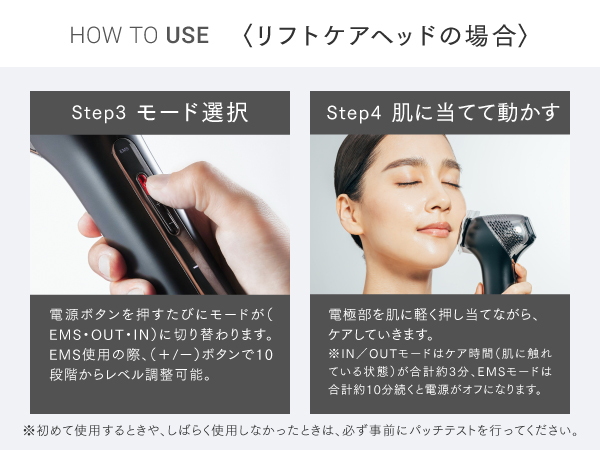 HOW TO USE 〈リフトケアヘッドの場合〉

Step3 モード選択

EMS

電源ボタンを押すたびにモードが(EMS・OUT・IN)に切り替わります。EMS使用の際、(＋/－)ボタンで10段階からレベル調整可能。

Step4 肌に当てて動かす

電極部を肌に軽く押し当てながら、ケアしていきます。
※IN／OUTモードはケア時間(肌に触れている状態)が合計約3分、EMSモードは合計約10分続くと電源がオフになります。

※初めて使用するときや、しばらく使用しなかったときは、必ず事前にパッチテストを行ってください。