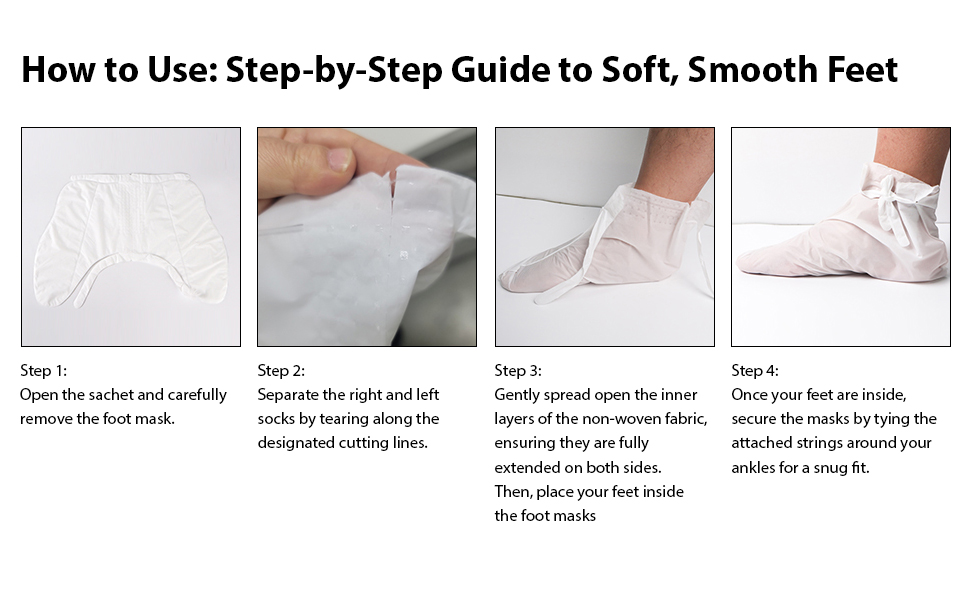 How to Use: Step-by-Step Guide to Soft, Smooth Feet

Step 1:
Open the sachet and carefully remove the foot mask.

Step 2:
Separate the right and left socks by tearing along the designated cutting lines.

Step 3:
Gently spread open the inner layers of the non-woven fabric, ensuring they are fully extended on both sides.
Then, place your feet inside the foot masks

Step 4:
Once your feet are inside, secure the masks by tying the attached strings around your ankles for a snug fit.