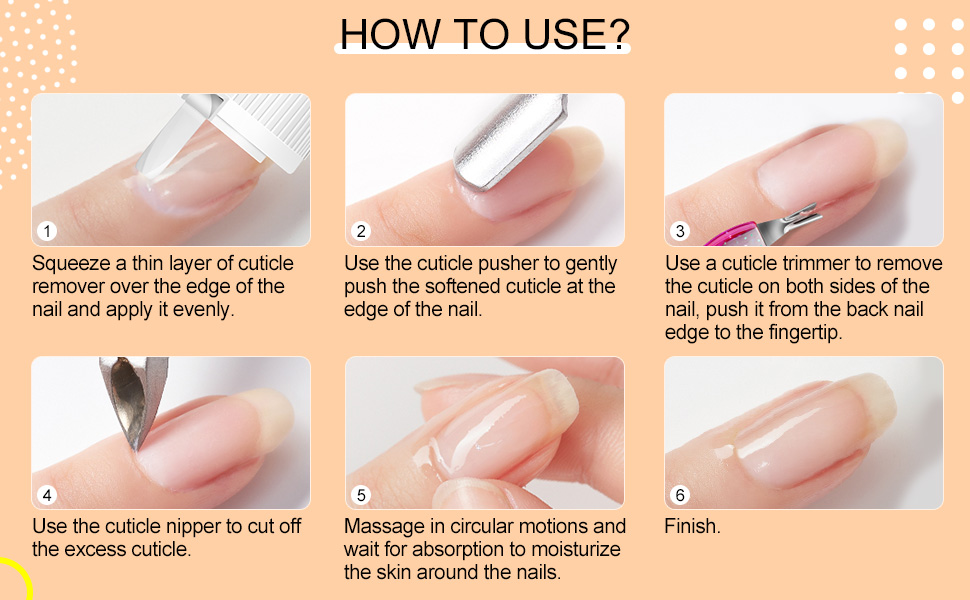 HOW TO USE?

1
Squeeze a thin layer of cuticle remover over the edge of the nail and apply it evenly.

2
Use the cuticle pusher to gently push the softened cuticle at the edge of the nail.

3
Use a cuticle trimmer to remove the cuticle on both sides of the nail, push it from the back nail edge to the fingertip.

4
Use the cuticle nipper to cut off the excess cuticle.

5
Massage in circular motions and wait for absorption to moisturize the skin around the nails.

6
Finish.