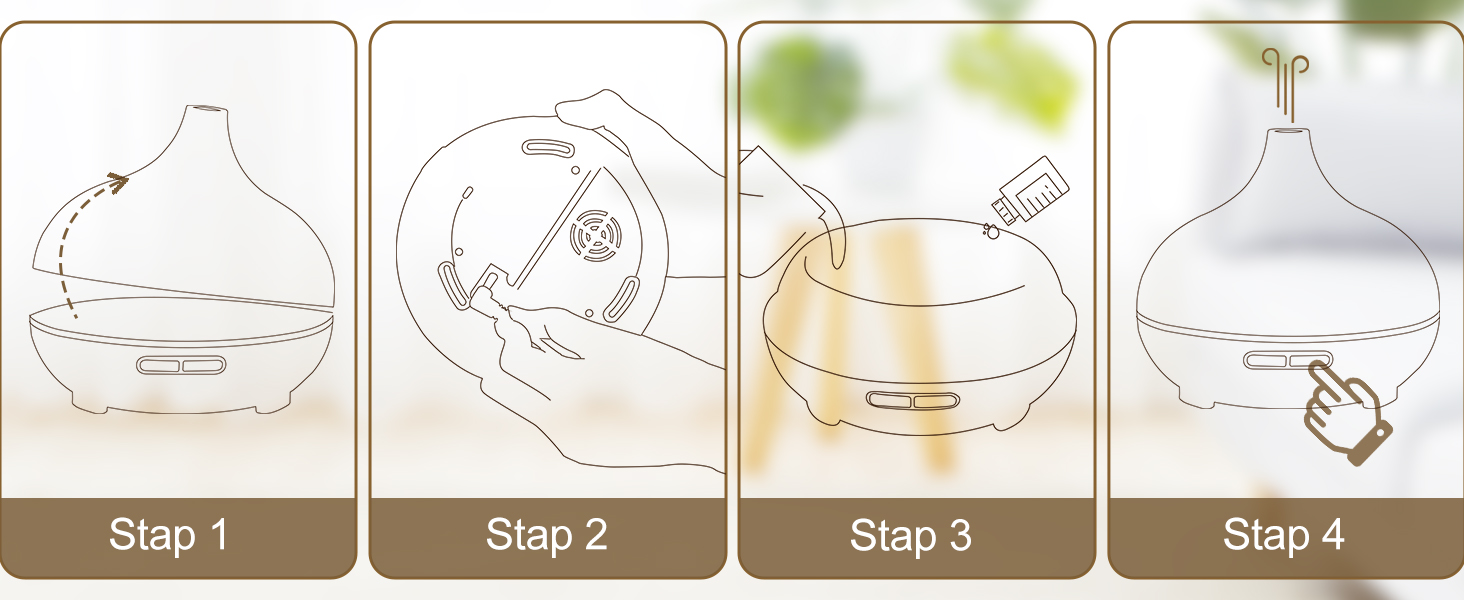 Stap 1

Stap 2

Stap 3

Stap 4