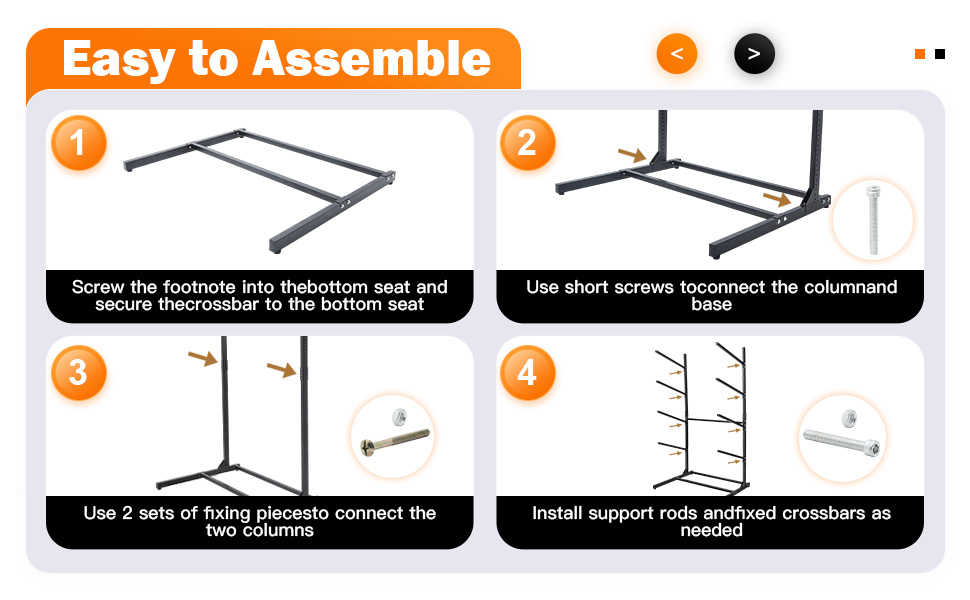 Easy to Assemble

<

>

1

Screw the footnote into thebottom seat and secure thecrossbar to the bottom seat

2

Use short screws toconnect the columnand base

3

Use 2 sets of fixing piecesto connect the two columns

4

Install support rods andfixed crossbars as needed