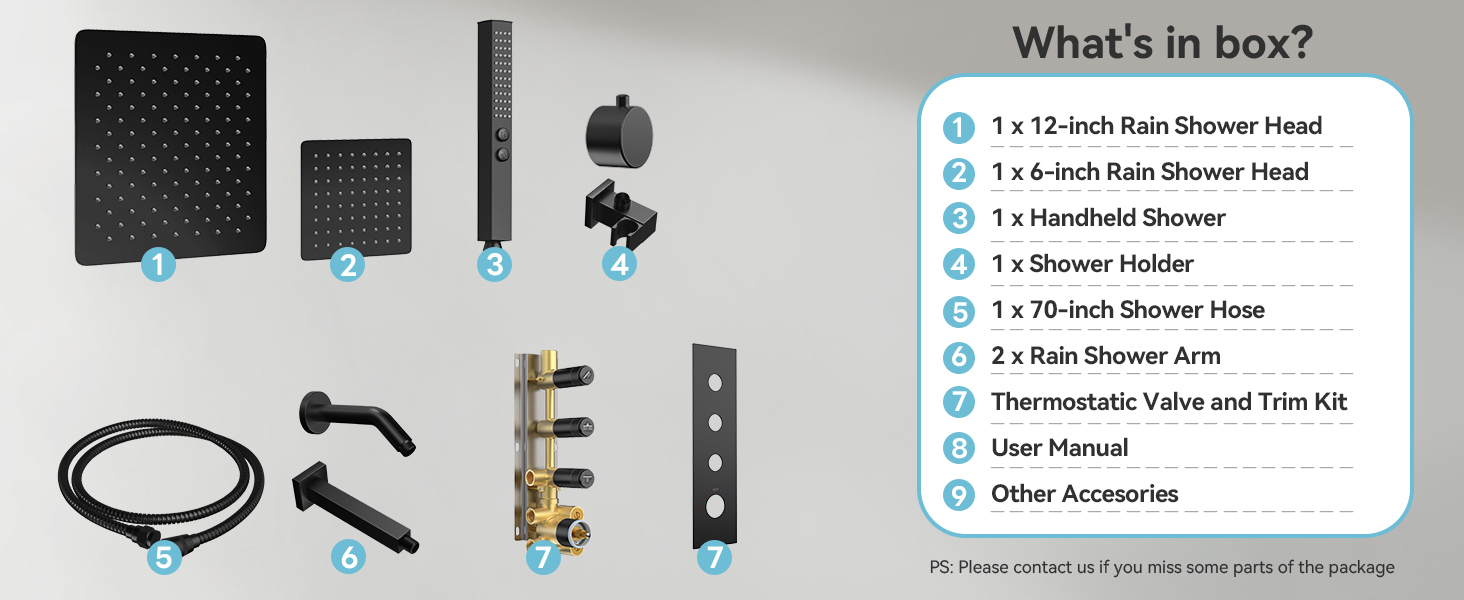 1 2 3 4

5 6 7 7

What's in box?

1 1 x 12-inch Rain Shower Head
2 1 x 6-inch Rain Shower Head
3 1 x Handheld Shower
4 1 x Shower Holder
5 1 x 70-inch Shower Hose
6 2 x Rain Shower Arm
7 Thermostatic Valve and Trim Kit
8 User Manual
9 Other Accesories

PS: Please contact us if you miss some parts of the package