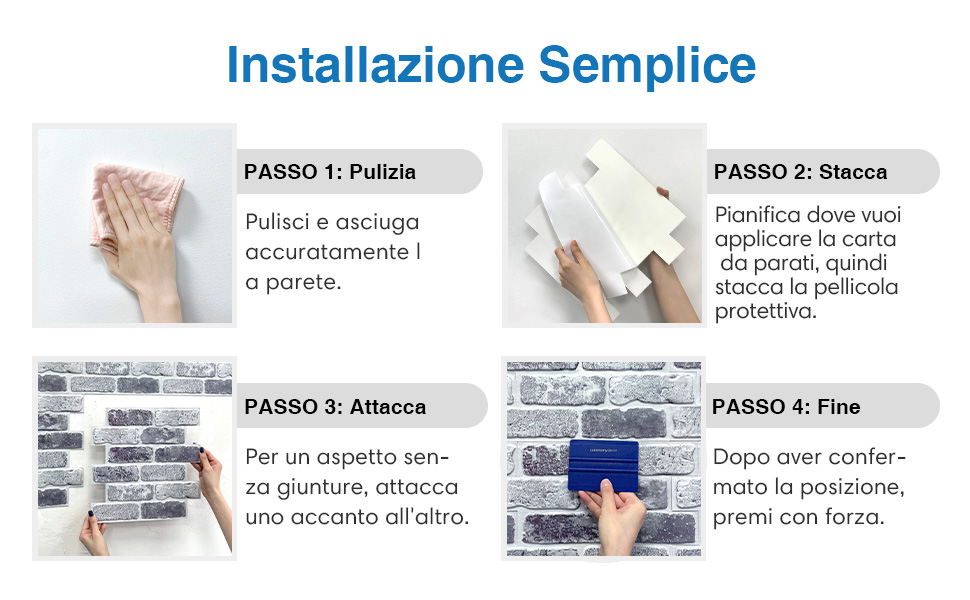 Installazione Semplice

PASSO 1: Pulizia

Pulisci e asciuga accuratamente l a parete.

PASSO 2: Stacca

Pianifica dove vuoi applicare la carta da parati, quindi stacca la pellicola protettiva.

PASSO 3: Attacca

Per un aspetto senza giunture, attacca uno accanto all'altro.

PASSO 4: Fine

Dopo aver confermato la posizione, premi con forza.