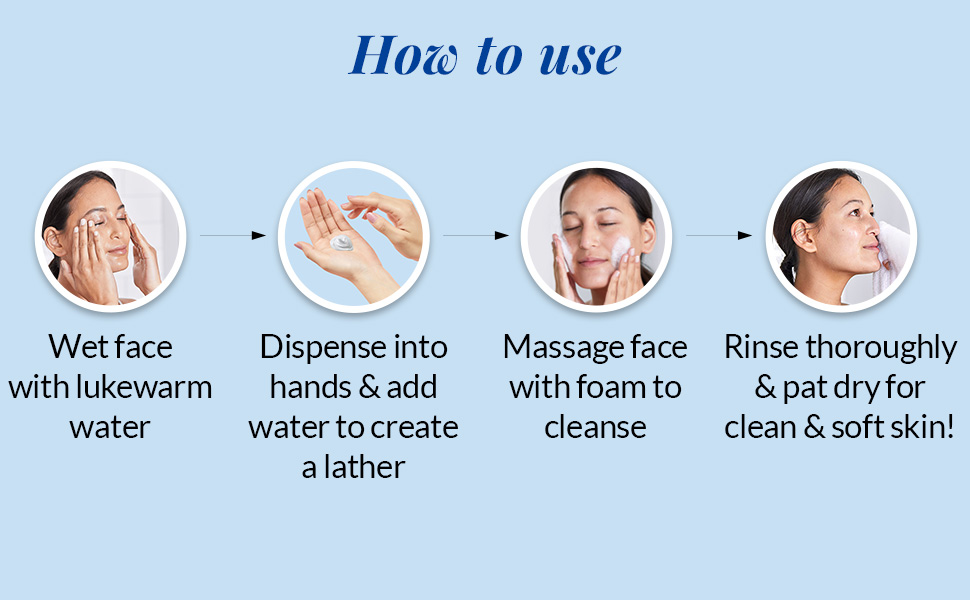 How to use

Wet face with lukewarm water

Dispense into hands & add water to create a lather

Massage face with foam to cleanse

Rinse thoroughly & pat dry for clean & soft skin!