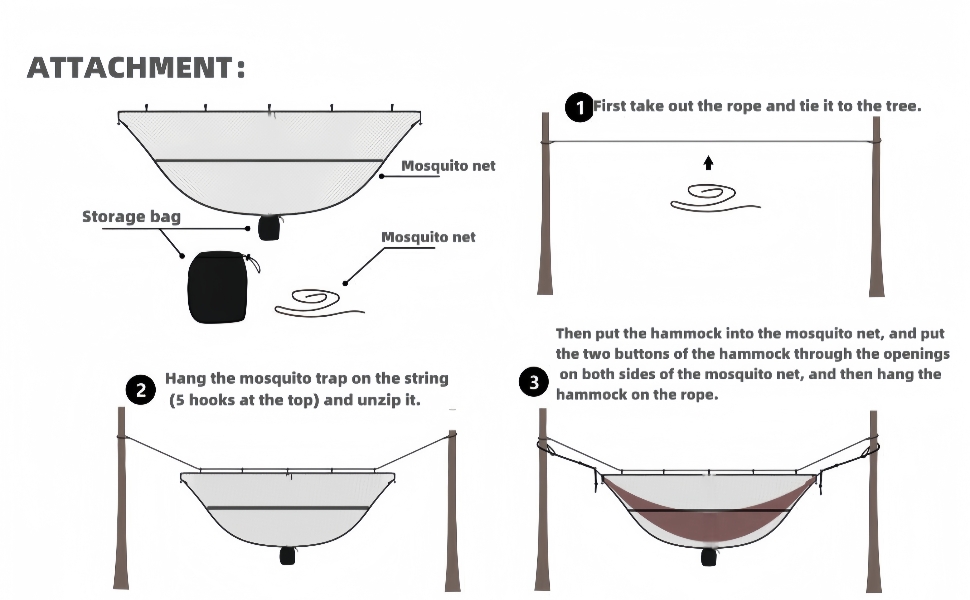 ATTACHMENT:

Mosquito net

Storage bag

Mosquito net

1 First take out the rope and tie it to the tree.

2 Hang the mosquito trap on the string (5 hooks at the top) and unzip it.

3 Then put the hammock into the mosquito net, and put the two buttons of the hammock through the openings on both sides of the mosquito net, and then hang the hammock on the rope.