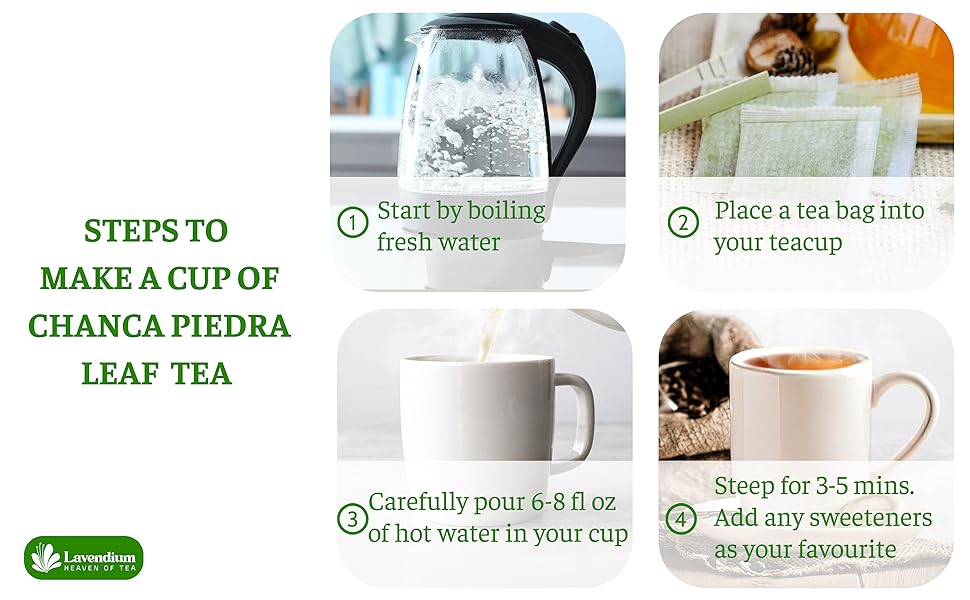 STEPS TO MAKE A CUP OF CHANCA PIEDRA LEAF TEA

① Start by boiling fresh water

② Place a tea bag into your teacup

③ Carefully pour 6-8 fl oz of hot water in your cup

④ Steep for 3-5 mins. Add any sweeteners as your favourite

Lavendium
HEAVEN OF TEA