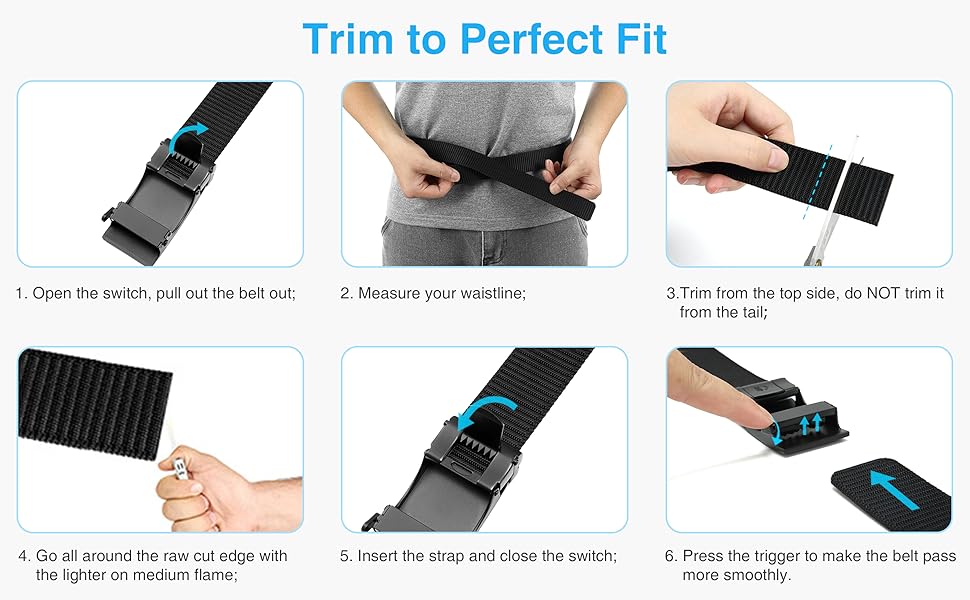 Trim to Perfect Fit

1. Open the switch, pull out the belt out;

2. Measure your waistline;

3.Trim from the top side, do NOT trim it from the tail;

4. Go all around the raw cut edge with the lighter on medium flame;

5. Insert the strap and close the switch;

6. Press the trigger to make the belt pass more smoothly.