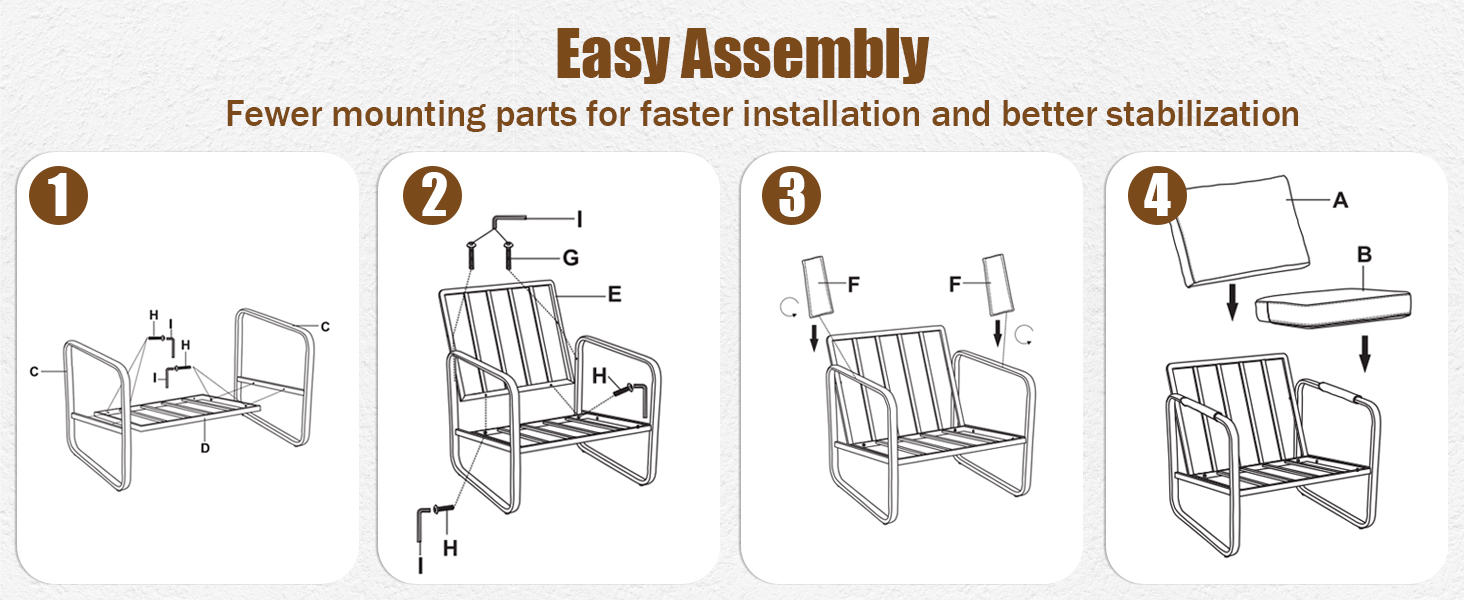 Easy Assembly

Fewer mounting parts for faster installation and better stabilization

1

H
I
H
I
C
C
D

2

I
G
E
H
H
I

3

F
F

4

A
B