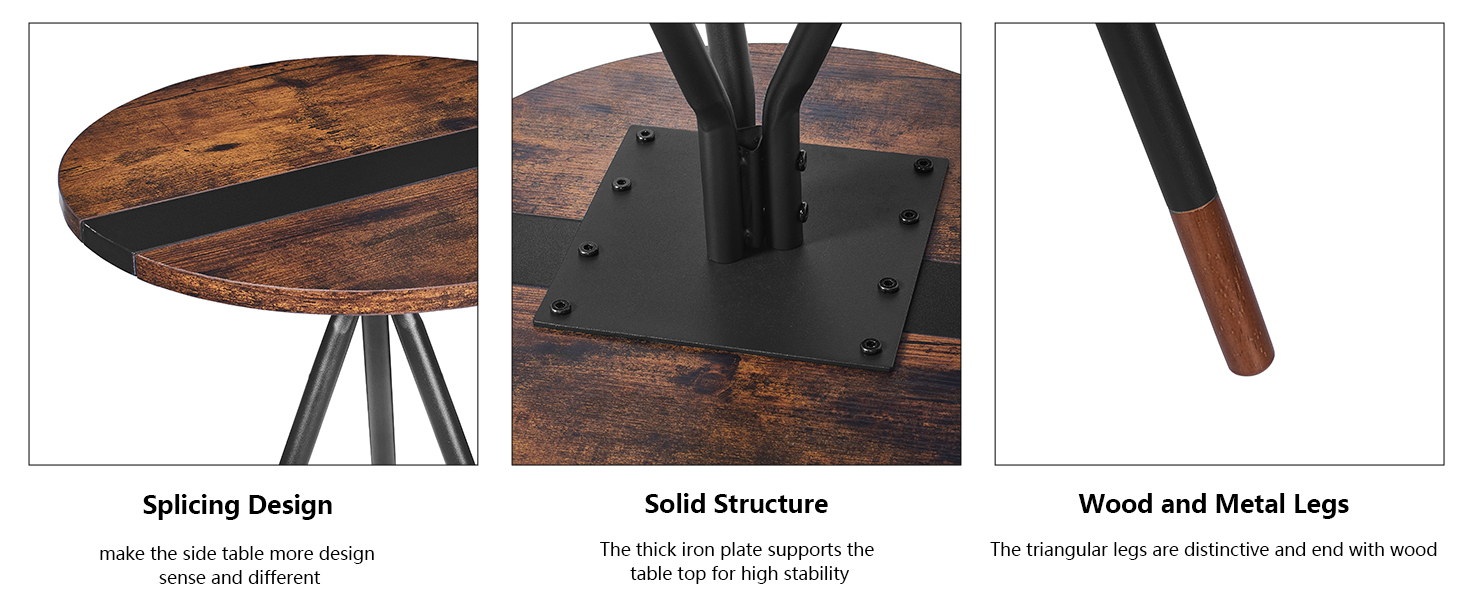 Splicing Design

make the side table more design sense and different

Solid Structure

The thick iron plate supports the table top for high stability

Wood and Metal Legs

The triangular legs are distinctive and end with wood