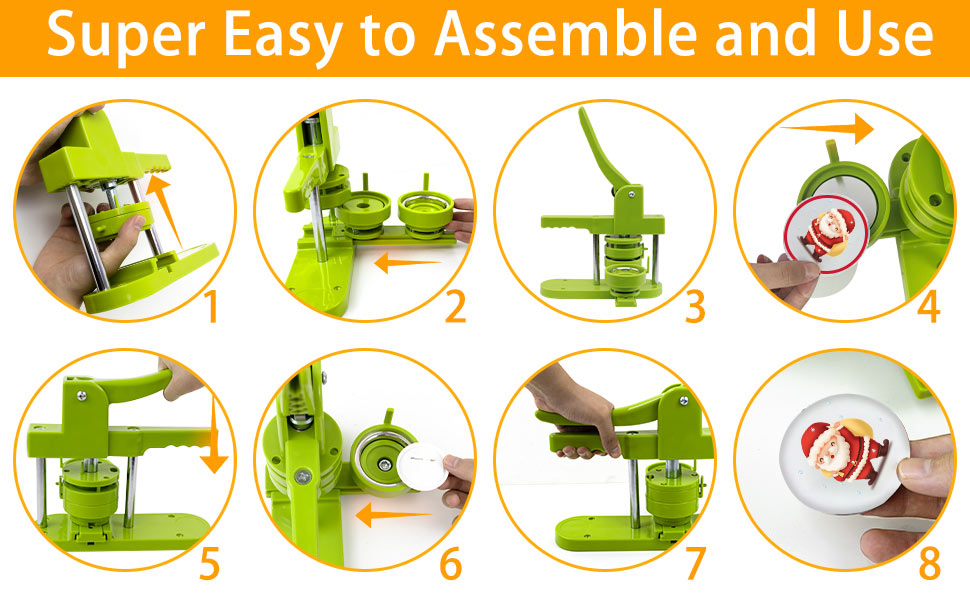 Super Easy to Assemble and Use

1

2

3

4

5

6

7

8