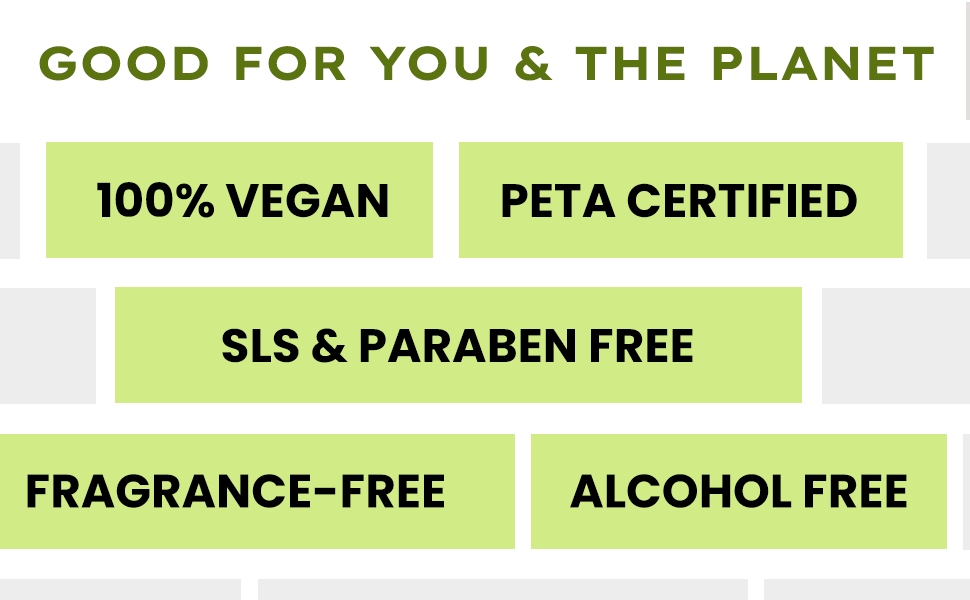 GOOD FOR YOU & THE PLANET

100% VEGAN

PETA CERTIFIED

SLS & PARABEN FREE

FRAGRANCE-FREE

ALCOHOL FREE