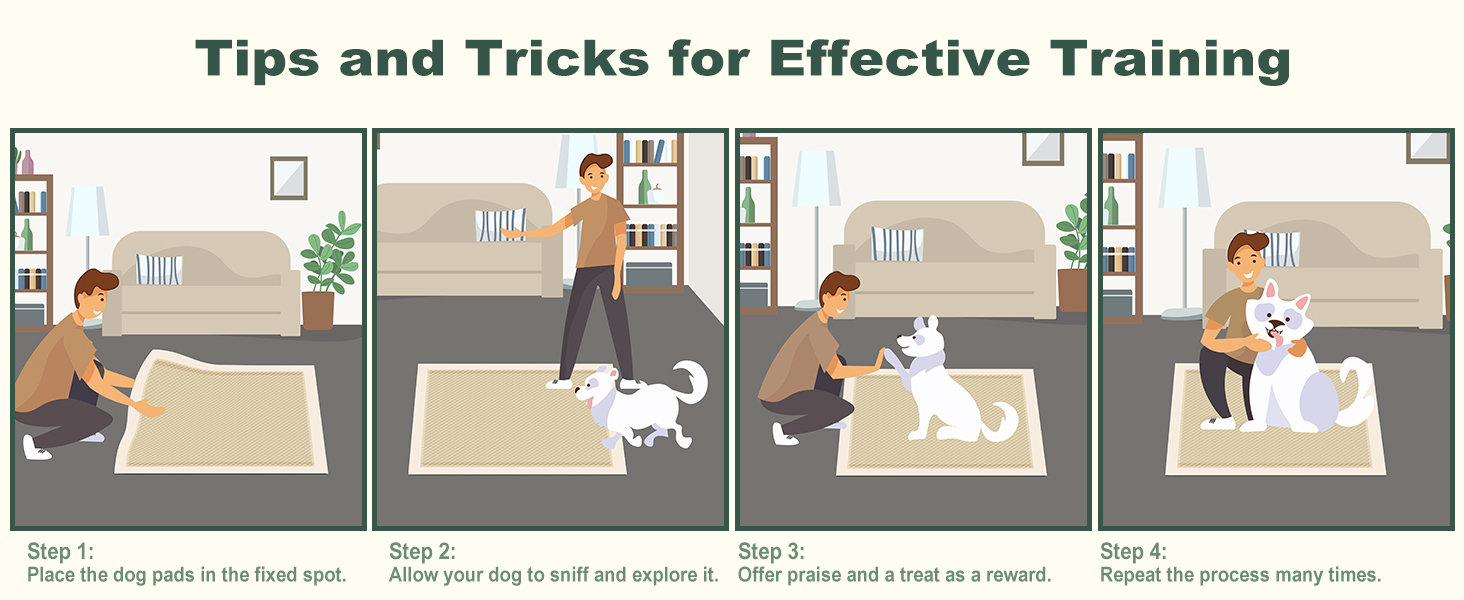 Tips and Tricks for Effective Training

Step 1:
Place the dog pads in the fixed spot.

Step 2:
Allow your dog to sniff and explore it.

Step 3:
Offer praise and a treat as a reward.

Step 4:
Repeat the process many times.