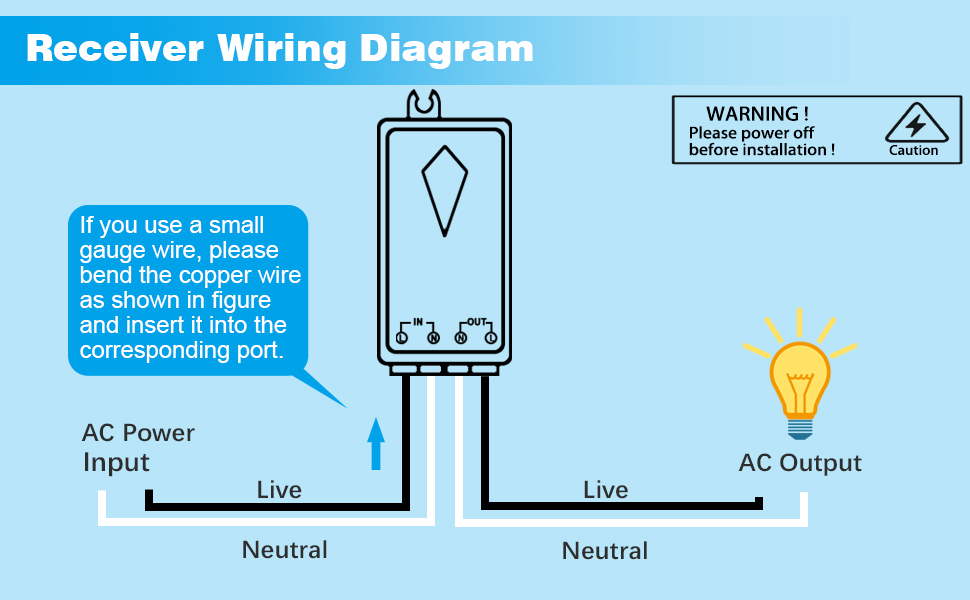 Receiver Wiring Diagram

WARNING !
Please power off before installation !

Caution

If you use a small gauge wire, please bend the copper wire as shown in figure and insert it into the corresponding port.

IN
L N
OUT
N L

AC Power Input

Live

Neutral

AC Output

Live

Neutral