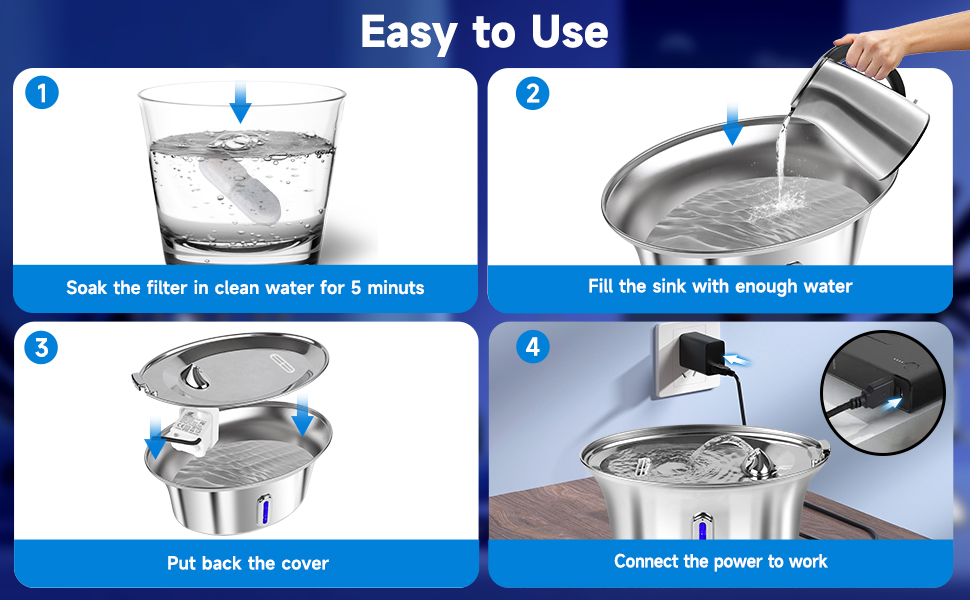 Easy to Use

1
Soak the filter in clean water for 5 minuts

2
Fill the sink with enough water

3
Put back the cover

4
Connect the power to work