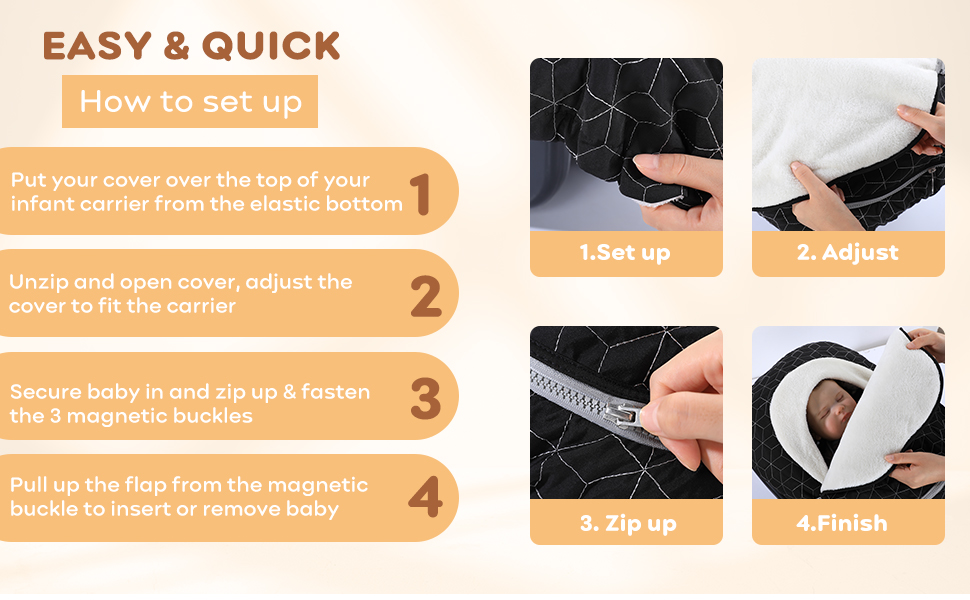 EASY & QUICK

How to set up

Put your cover over the top of your infant carrier from the elastic bottom 1

Unzip and open cover, adjust the cover to fit the carrier 2

Secure baby in and zip up & fasten the 3 magnetic buckles 3

Pull up the flap from the magnetic buckle to insert or remove baby 4

1.Set up

2. Adjust

3. Zip up

4.Finish