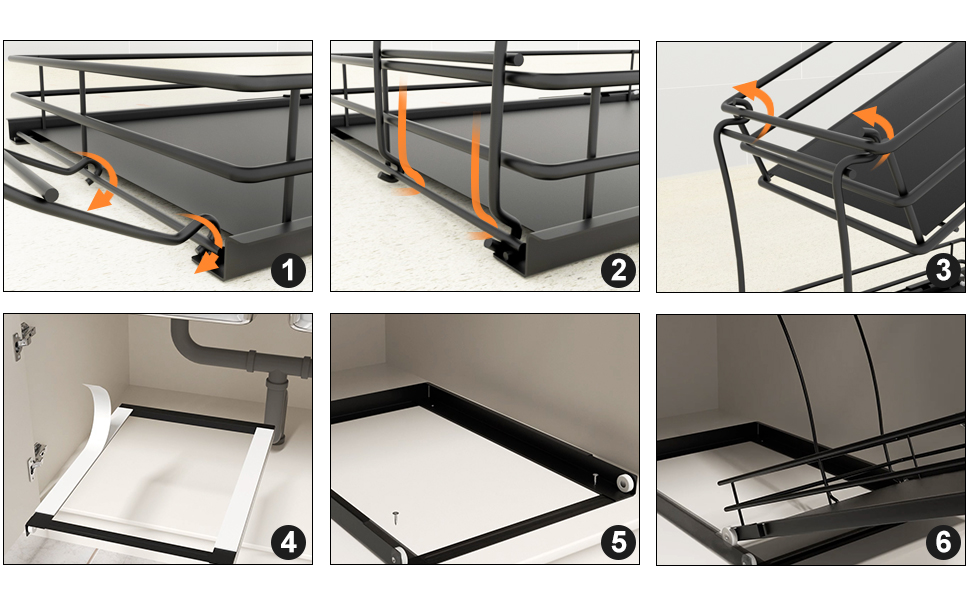 1

2

3

4

5

6