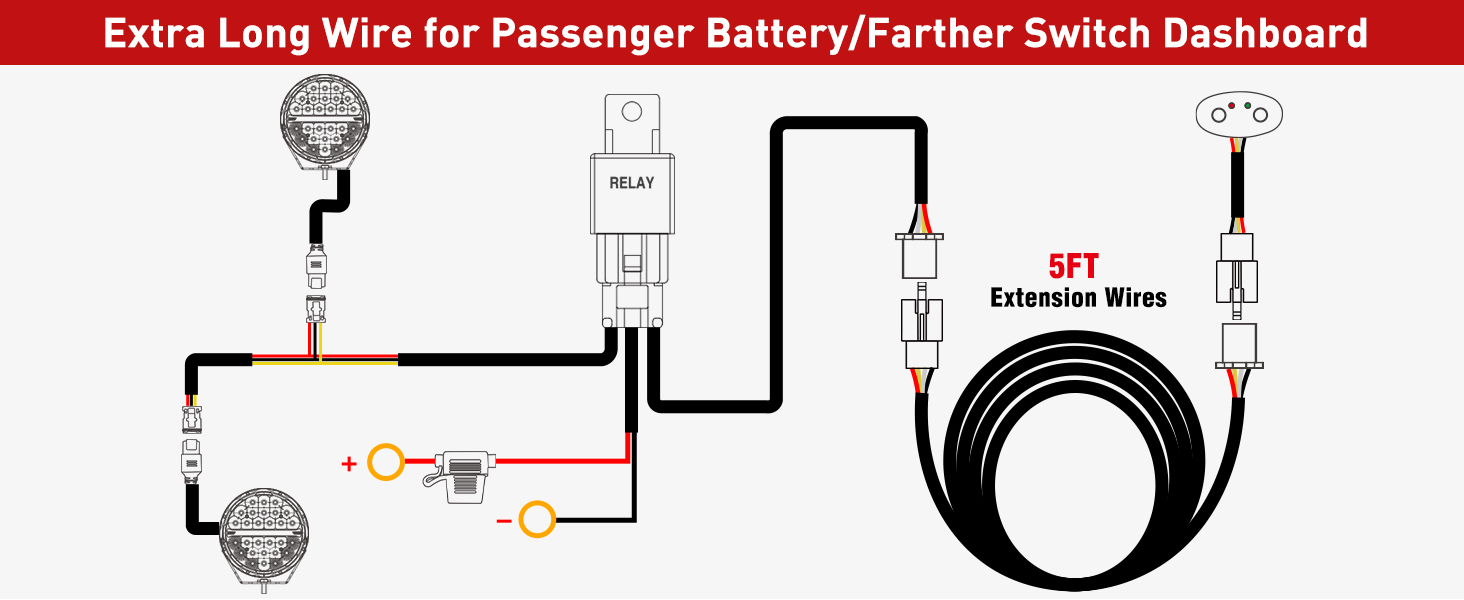 Extra Long Wire for Passenger Battery/Farther Switch Dashboard

RELAY

5FT
Extension Wires

+

−