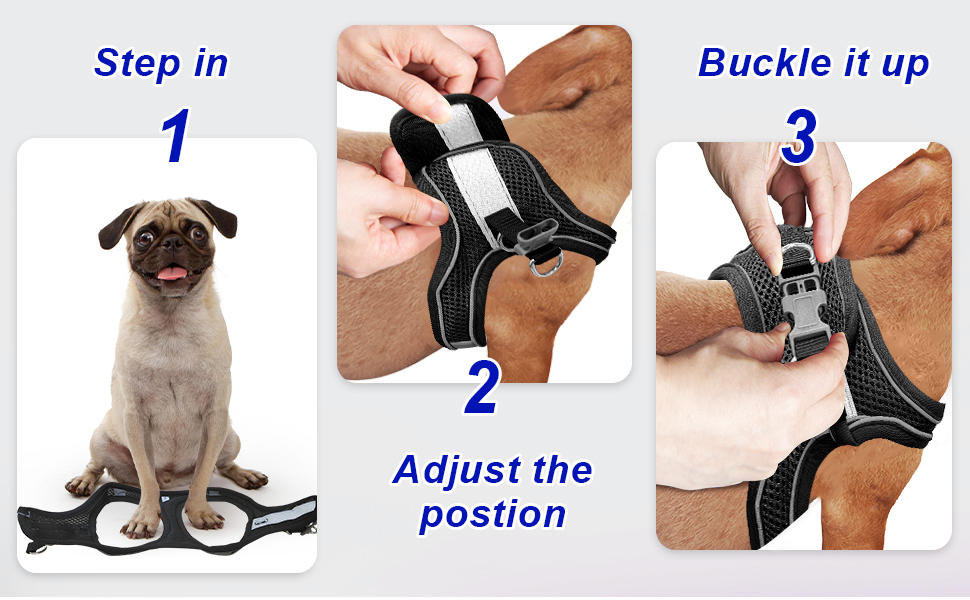 Step in
1

2
Adjust the postion

Buckle it up
3