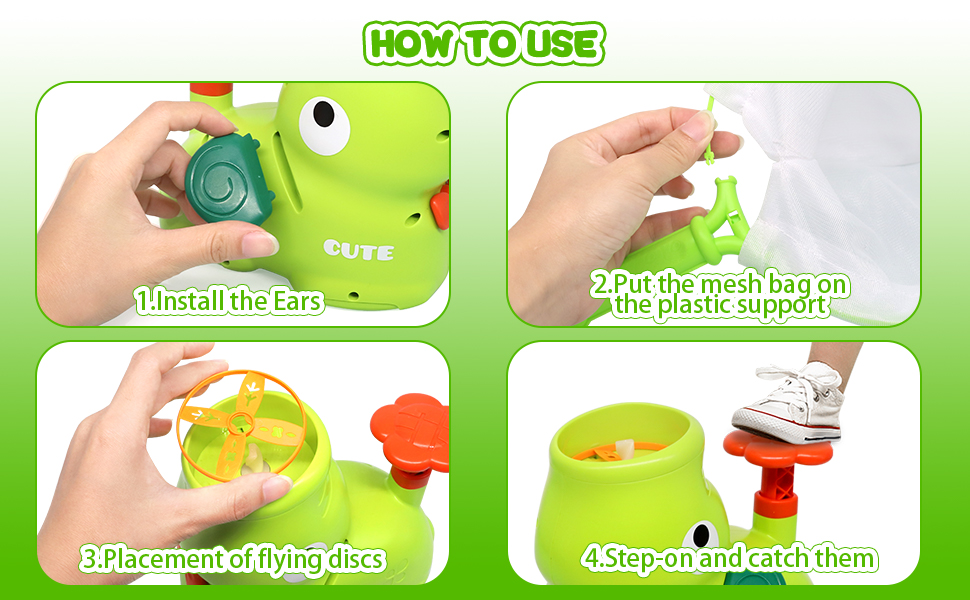 HOW TO USE

CUTE

1.Install the Ears

2.Put the mesh bag on the plastic support

3.Placement of flying discs

4.Step-on and catch them