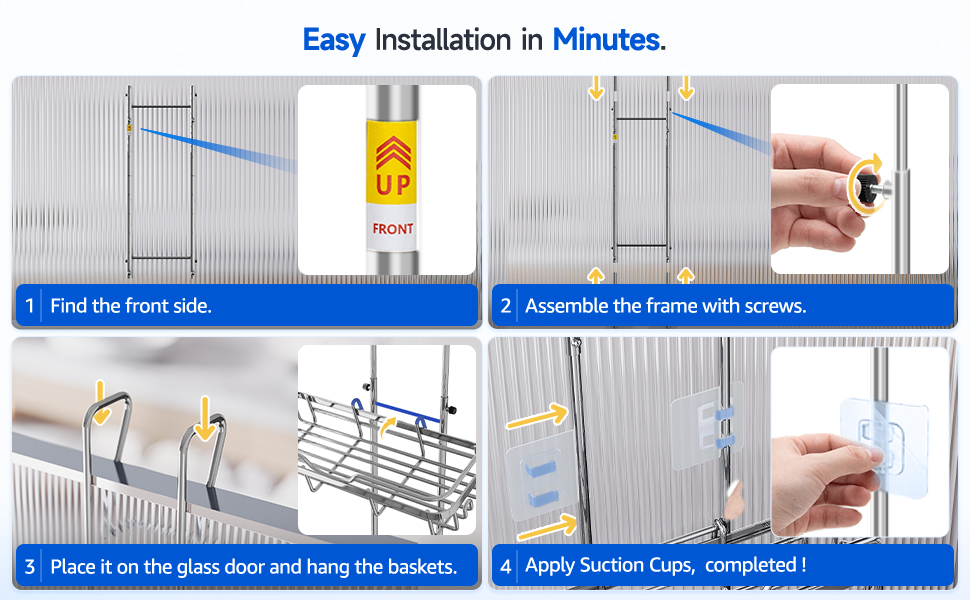 Easy Installation in Minutes.

UP

FRONT

1 Find the front side.

2 Assemble the frame with screws.

3 Place it on the glass door and hang the baskets.

4 Apply Suction Cups, completed !