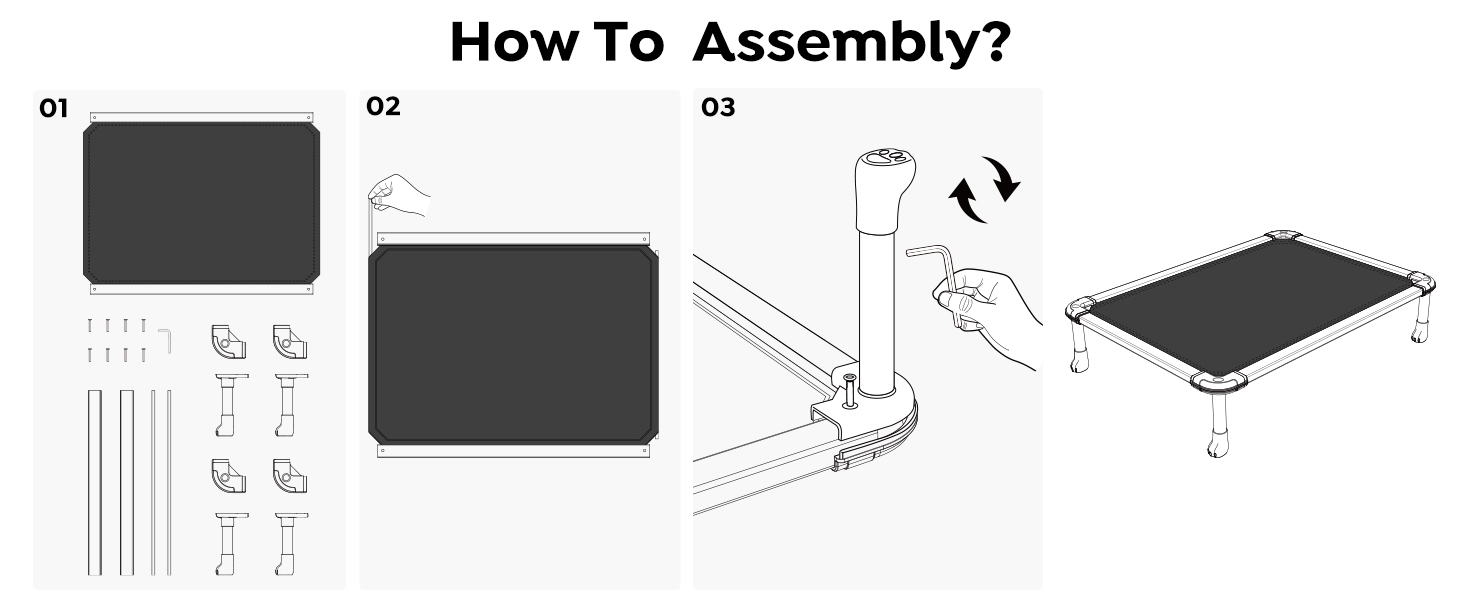 How To Assembly?

01

02

03