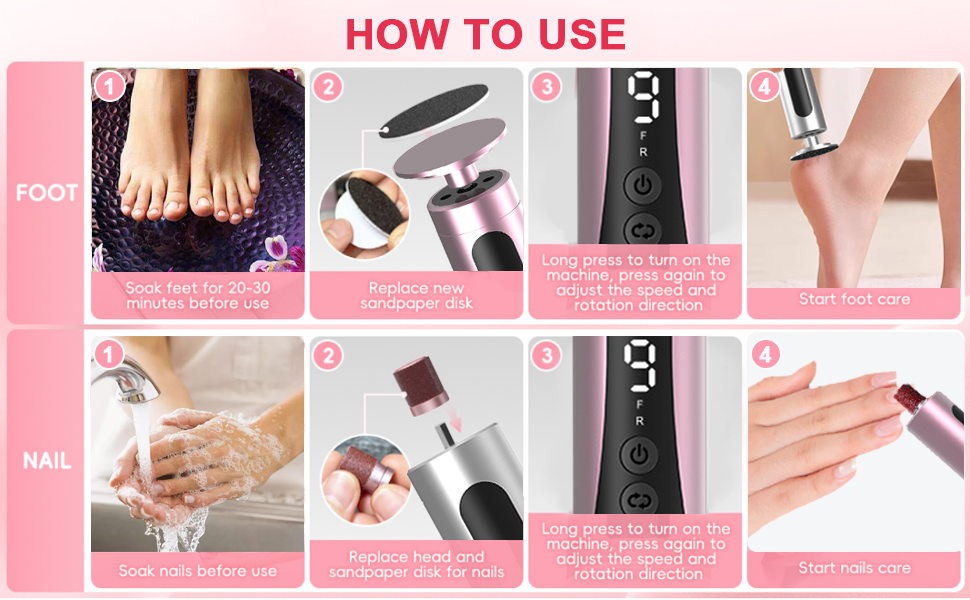 HOW TO USE

FOOT

1
Soak feet for 20-30 minutes before use

2
Replace new sandpaper disk

3
9
F
R
Long press to turn on the machine, press again to adjust the speed and rotation direction

4
Start foot care

NAIL

1
Soak nails before use

2
Replace head and sandpaper disk for nails

3
9
F
R
Long press to turn on the machine, press again to adjust the speed and rotation direction

4
Start nails care