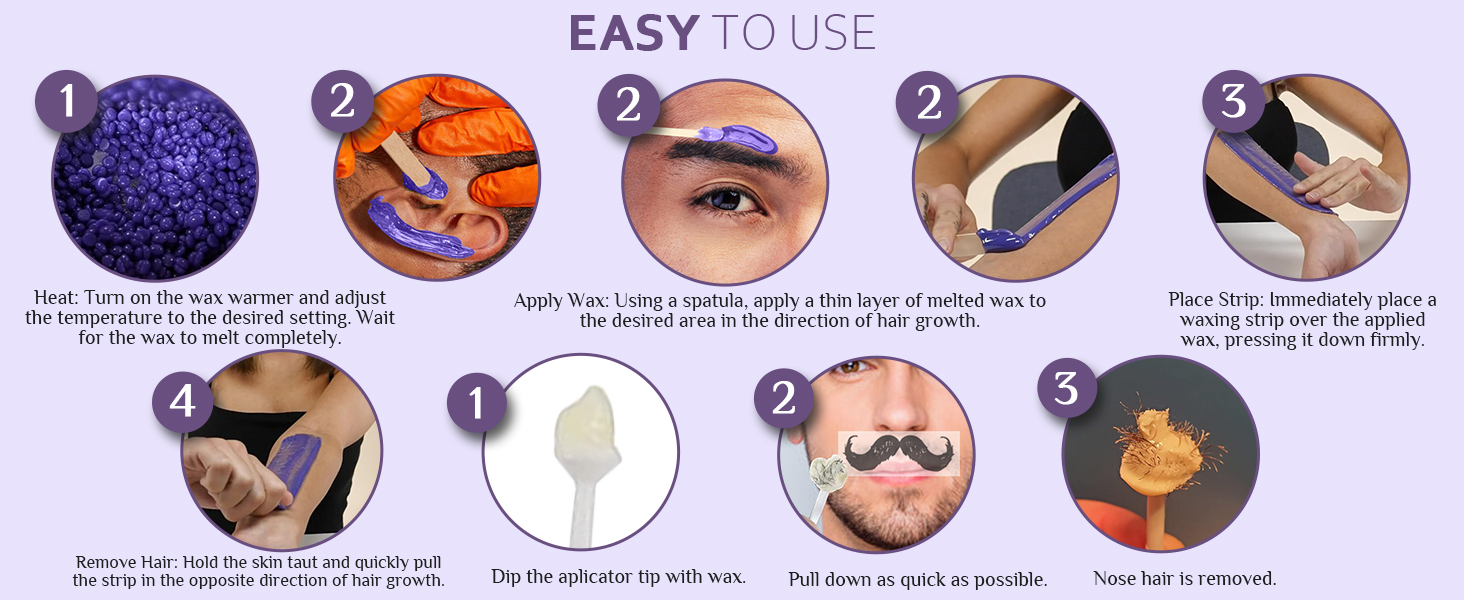 EASY TO USE

1

2

2

2

3

Heat: Turn on the wax warmer and adjust the temperature to the desired setting. Wait for the wax to melt completely.

Apply Wax: Using a spatula, apply a thin layer of melted wax to the desired area in the direction of hair growth.

Place Strip: Immediately place a waxing strip over the applied wax, pressing it down firmly.

4

1

2

3

Remove Hair: Hold the skin taut and quickly pull the strip in the opposite direction of hair growth.

Dip the aplicator tip with wax.

Pull down as quick as possible.

Nose hair is removed.