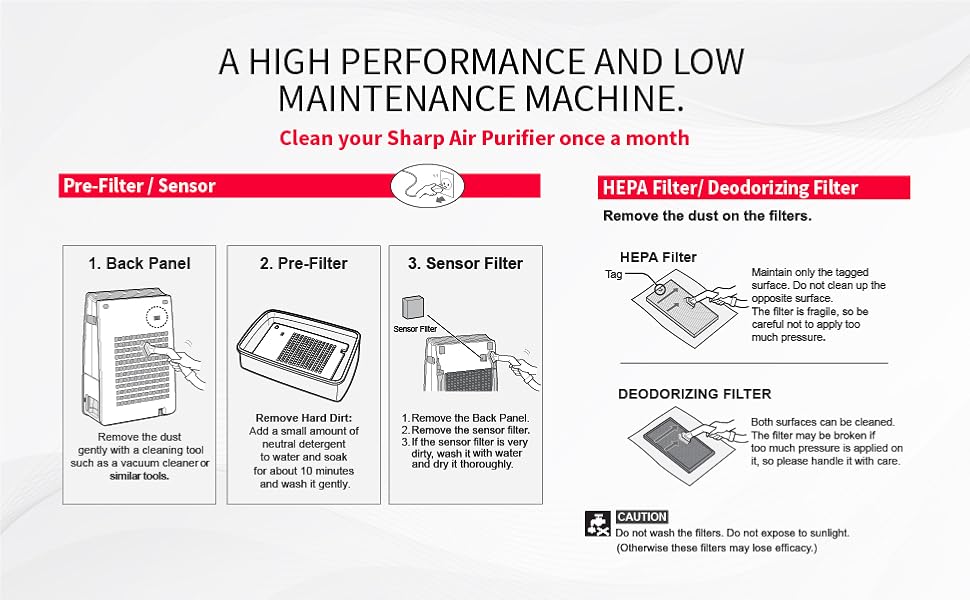 A HIGH PERFORMANCE AND LOW MAINTENANCE MACHINE.

Clean your Sharp Air Purifier once a month

Pre-Filter / Sensor

1. Back Panel

Remove the dust gently with a cleaning tool such as a vacuum cleaner or similar tools.

2. Pre-Filter

Remove Hard Dirt: Add a small amount of neutral detergent to water and soak for about 10 minutes and wash it gently.

3. Sensor Filter

Sensor Filter

1. Remove the Back Panel.
2. Remove the sensor filter.
3. If the sensor filter is very dirty, wash it with water and dry it thoroughly.

HEPA Filter/ Deodorizing Filter

Remove the dust on the filters.

HEPA Filter

Tag

Maintain only the tagged surface. Do not clean up the opposite surface.
The filter is fragile, so be careful not to apply too much pressure.

DEODORIZING FILTER

Both surfaces can be cleaned. The filter may be broken if too much pressure is applied on it, so please handle it with care.

CAUTION
Do not wash the filters. Do not expose to sunlight.
(Otherwise these filters may lose efficacy.)