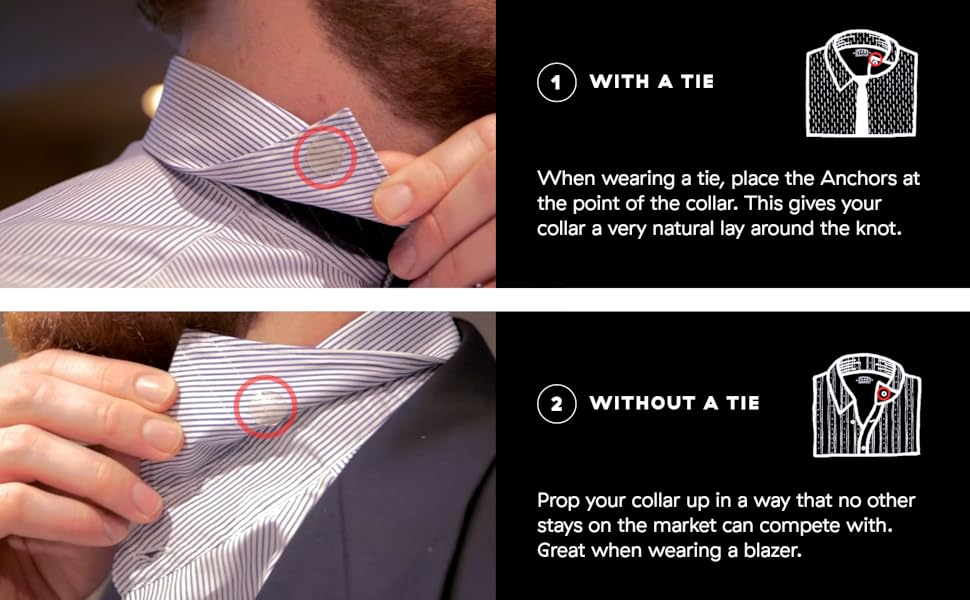 1 WITH A TIE

When wearing a tie, place the Anchors at the point of the collar. This gives your collar a very natural lay around the knot.

2 WITHOUT A TIE

Prop your collar up in a way that no other stays on the market can compete with. Great when wearing a blazer.