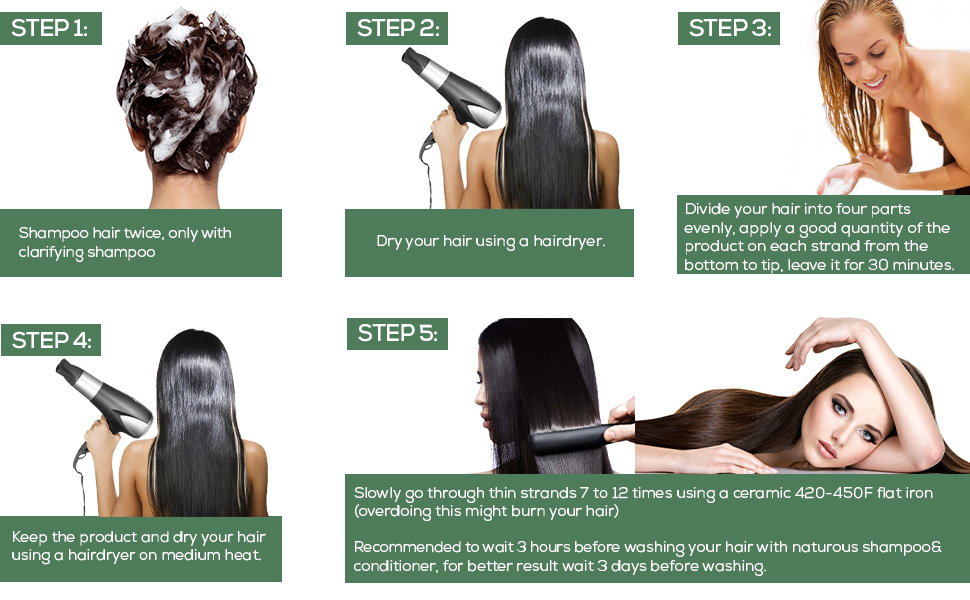 STEP 1:

Shampoo hair twice, only with clarifying shampoo

STEP 2:

Dry your hair using a hairdryer.

STEP 3:

Divide your hair into four parts evenly, apply a good quantity of the product on each strand from the bottom to tip, leave it for 30 minutes.

STEP 4:

Keep the product and dry your hair using a hairdryer on medium heat.

STEP 5:

Slowly go through thin strands 7 to 12 times using a ceramic 420-450F flat iron (overdoing this might burn your hair)

Recommended to wait 3 hours before washing your hair with naturous shampoo& conditioner, for better result wait 3 days before washing.