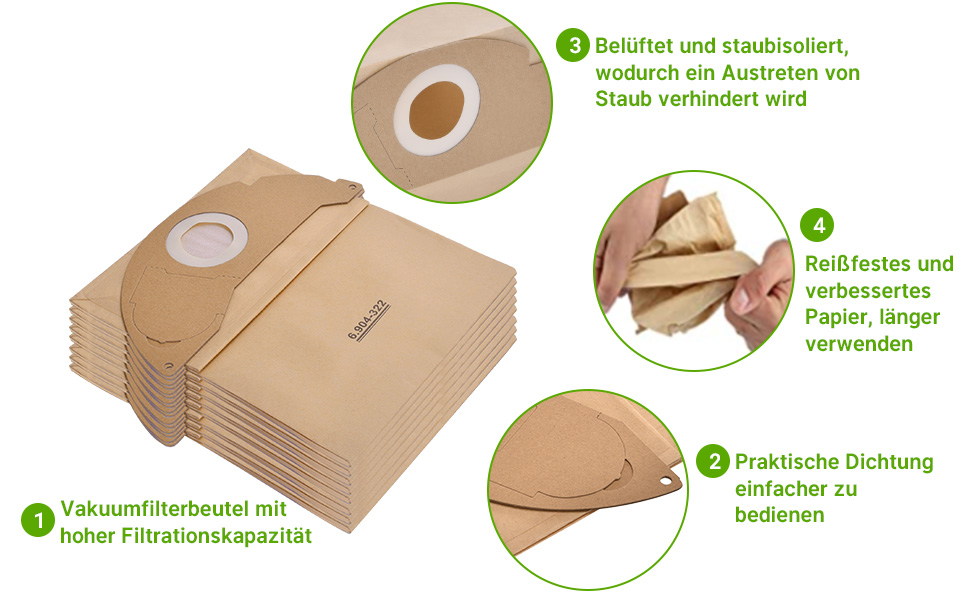 3 Belüftet und staubisoliert, wodurch ein Austreten von Staub verhindert wird

4 Reißfestes und verbessertes Papier, länger verwenden

6.904-322

2 Praktische Dichtung einfacher zu bedienen

1 Vakuumfilterbeutel mit hoher Filtrationskapazität