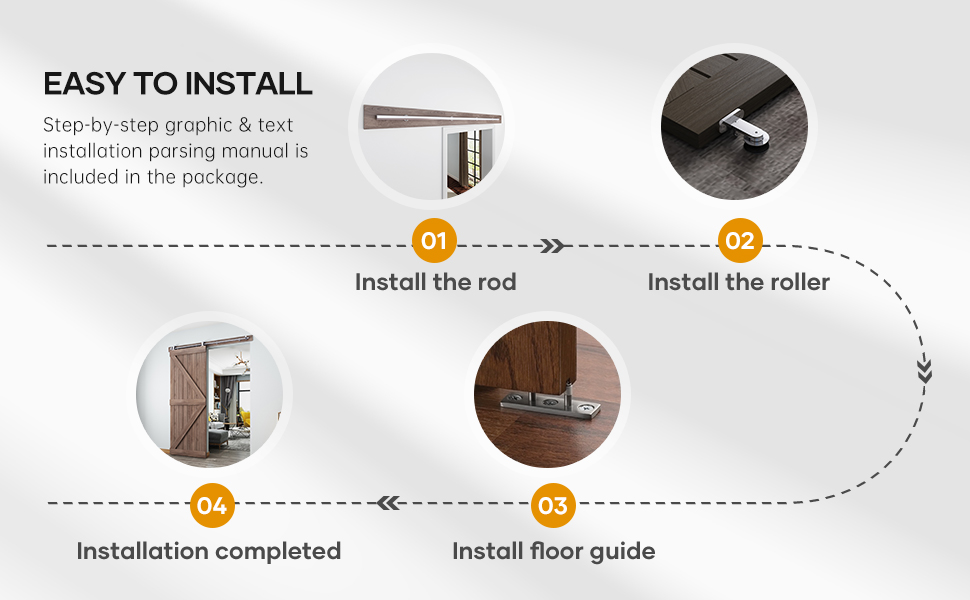 EASY TO INSTALL

Step-by-step graphic & text installation parsing manual is included in the package.

01
Install the rod

02
Install the roller

03
Install floor guide

04
Installation completed