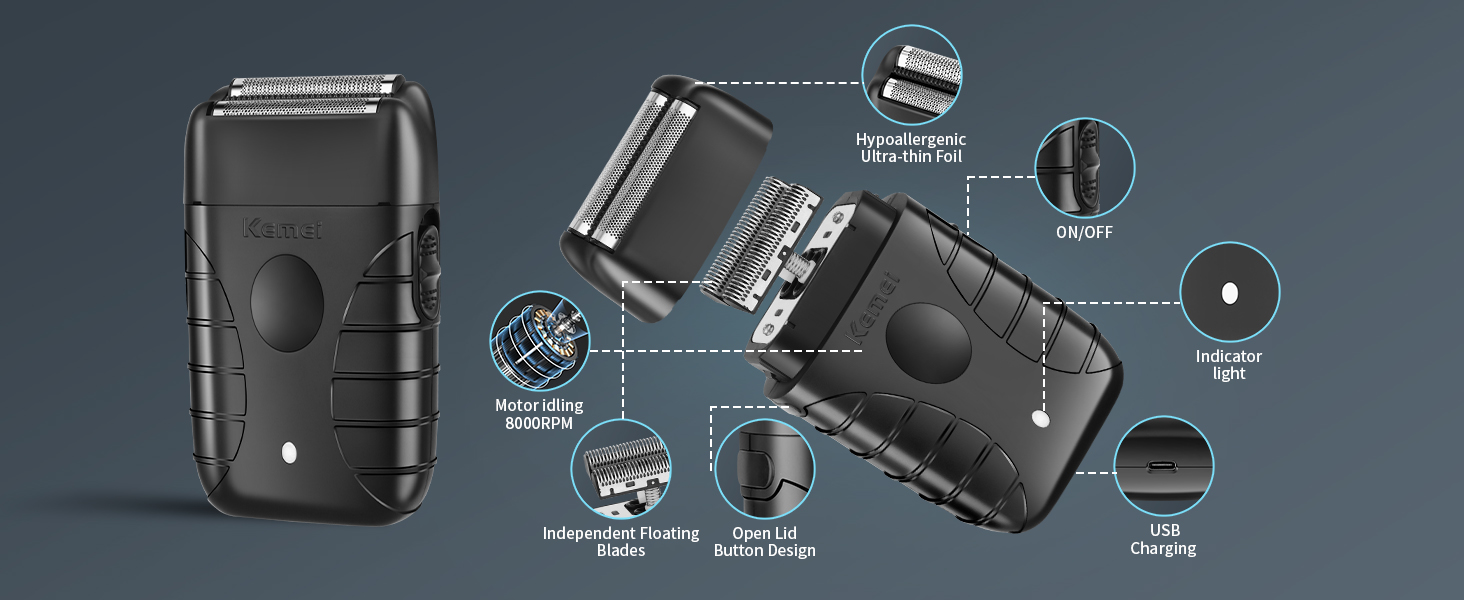 Kemei

Kemei

Hypoallergenic Ultra-thin Foil

ON/OFF

Indicator light

Motor idling 8000RPM

Independent Floating Blades

Open Lid Button Design

USB Charging