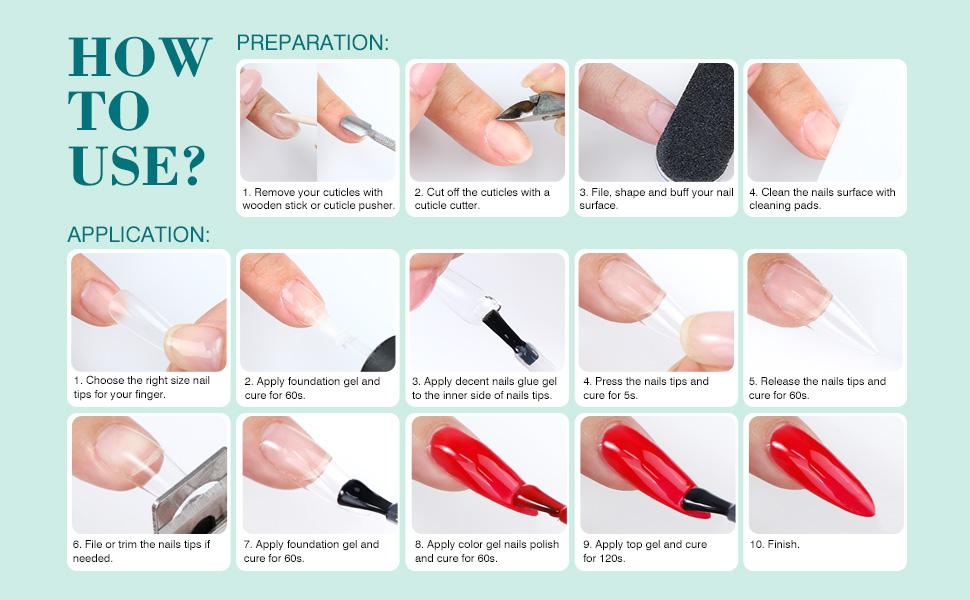 HOW TO USE?

PREPARATION:

1. Remove your cuticles with wooden stick or cuticle pusher.

2. Cut off the cuticles with a cuticle cutter.

3. File, shape and buff your nail surface.

4. Clean the nails surface with cleaning pads.

APPLICATION:

1. Choose the right size nail tips for your finger.

2. Apply foundation gel and cure for 60s.

3. Apply decent nails glue gel to the inner side of nails tips.

4. Press the nails tips and cure for 5s.

5. Release the nails tips and cure for 60s.

6. File or trim the nails tips if needed.

7. Apply foundation gel and cure for 60s.

8. Apply color gel nails polish and cure for 60s.

9. Apply top gel and cure for 120s.

10. Finish.