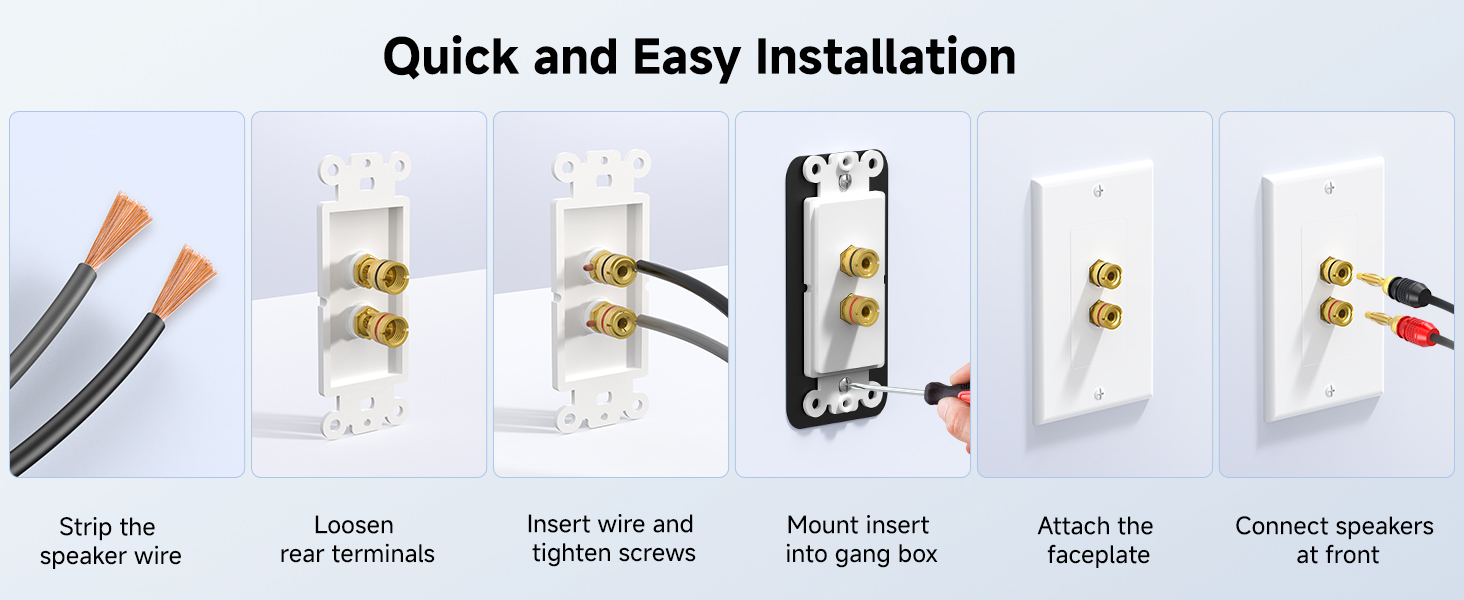 Quick and Easy Installation

Strip the speaker wire

Loosen rear terminals

Insert wire and tighten screws

Mount insert into gang box

Attach the faceplate

Connect speakers at front