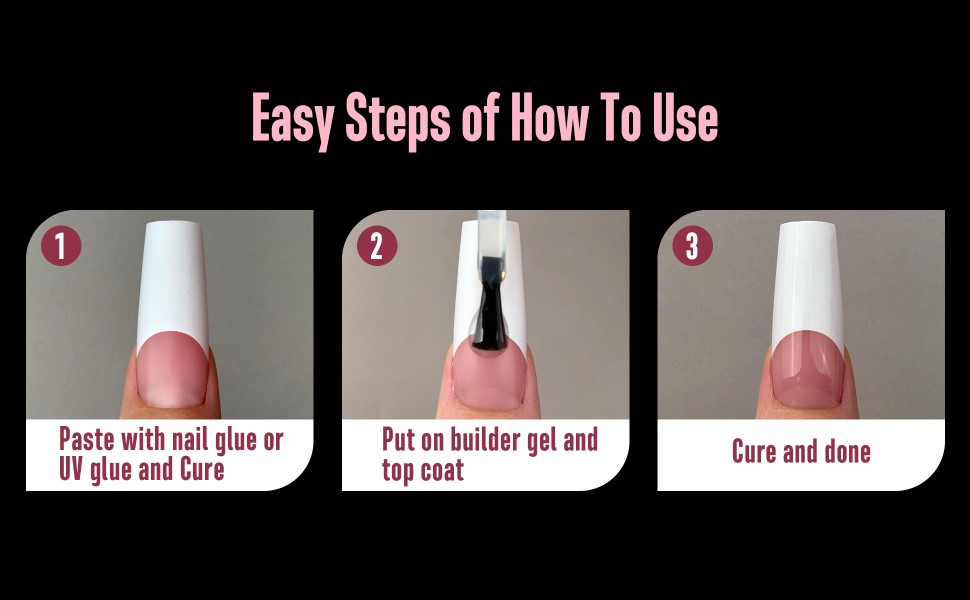 Easy Steps of How To Use

1

Paste with nail glue or UV glue and Cure

2

Put on builder gel and top coat

3

Cure and done