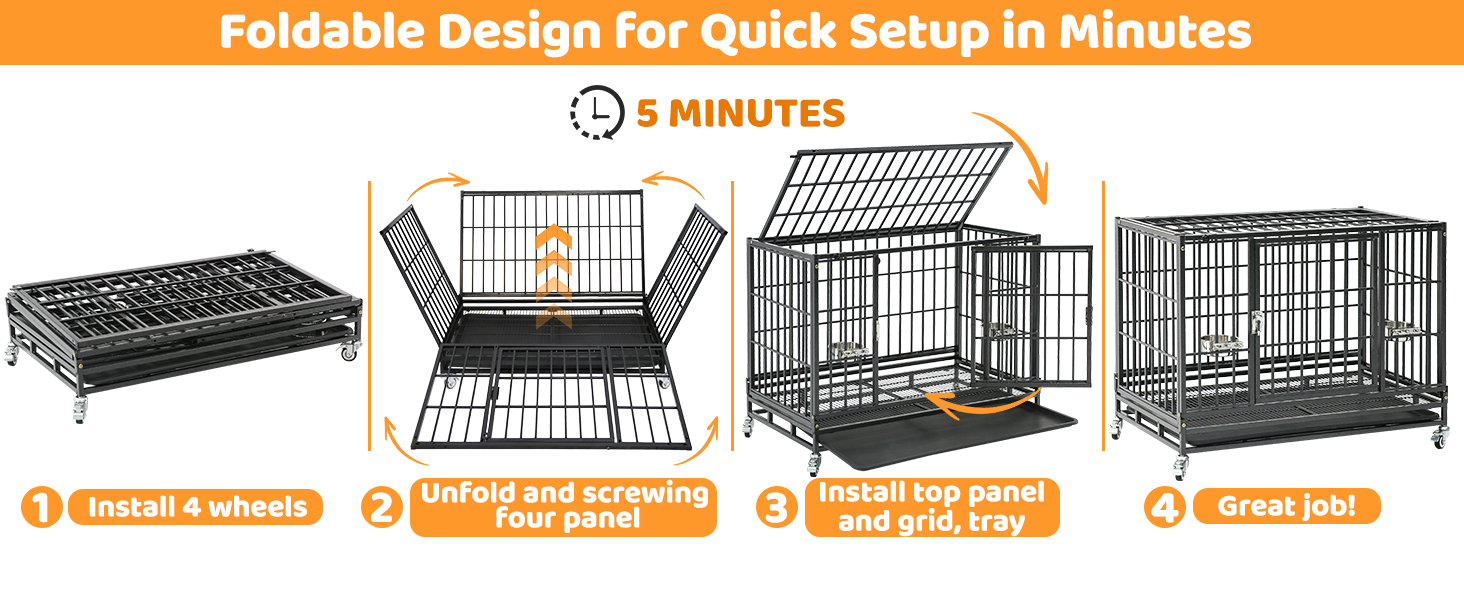 Foldable Design for Quick Setup in Minutes

5 MINUTES

1 Install 4 wheels

2 Unfold and screwing four panel

3 Install top panel and grid, tray

4 Great job!