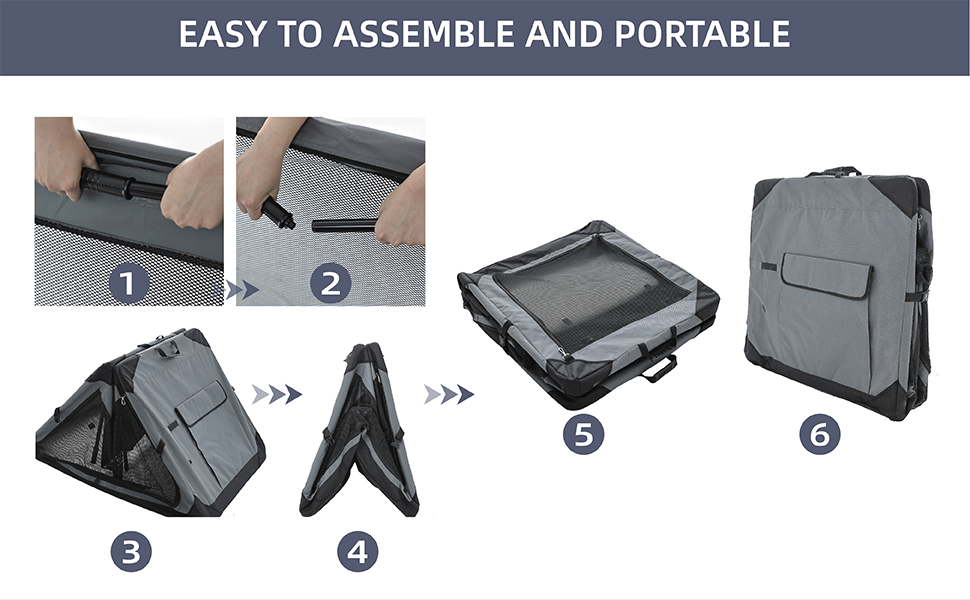 EASY TO ASSEMBLE AND PORTABLE

1

2

3

4

5

6