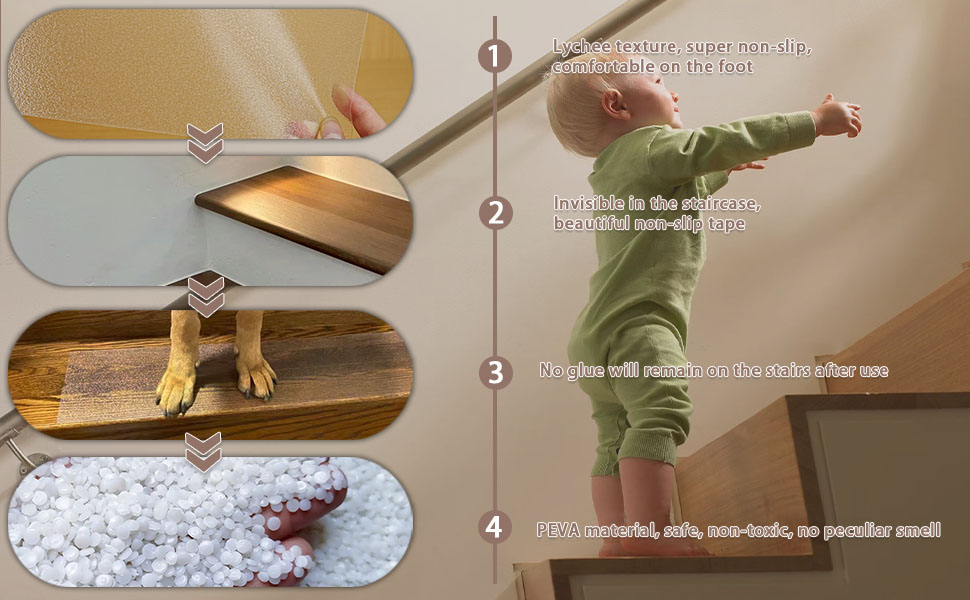 1 Lychee texture, super non-slip, comfortable on the foot

2 Invisible in the staircase, beautiful non-slip tape

3 No glue will remain on the stairs after use

4 PEVA material, safe, non-toxic, no peculiar smell